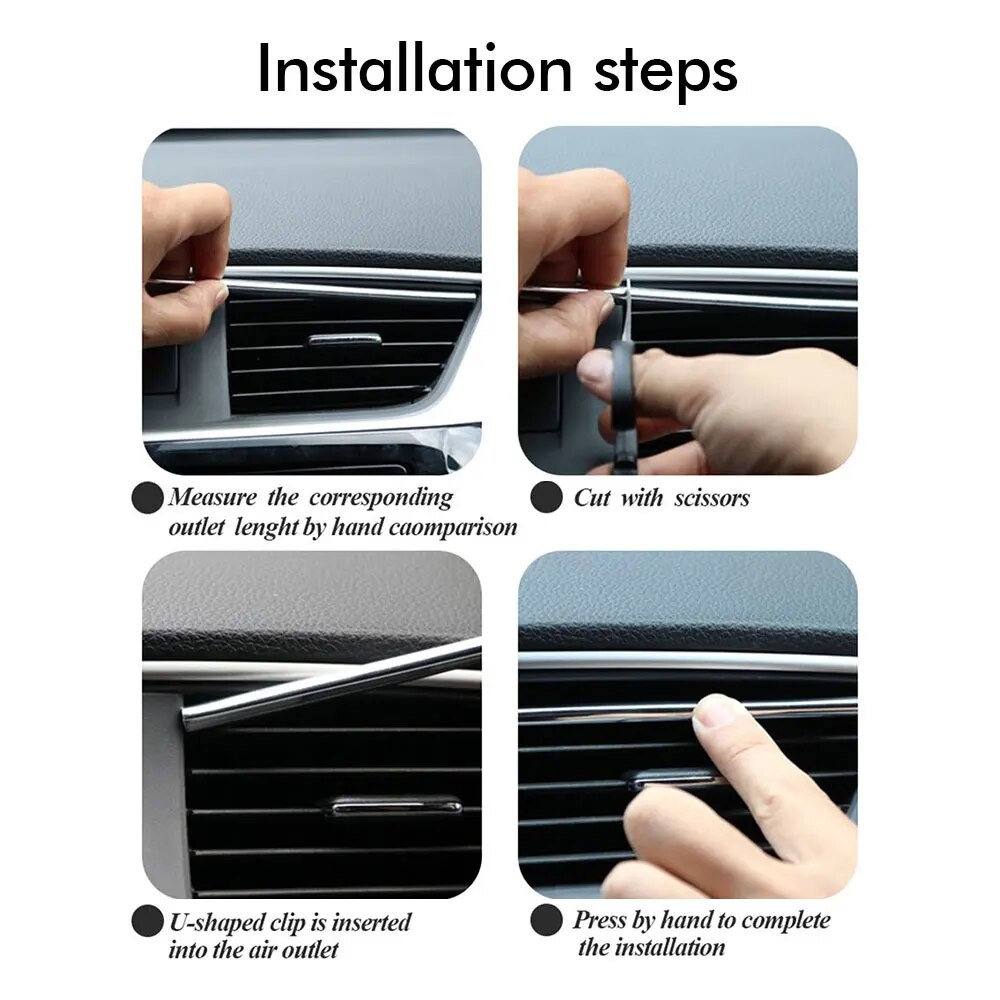 Installation steps

Measure the corresponding outlet lenght by hand caomparison

Cut with scissors

U-shaped clip is inserted into the air outlet

Press by hand to complete the installation