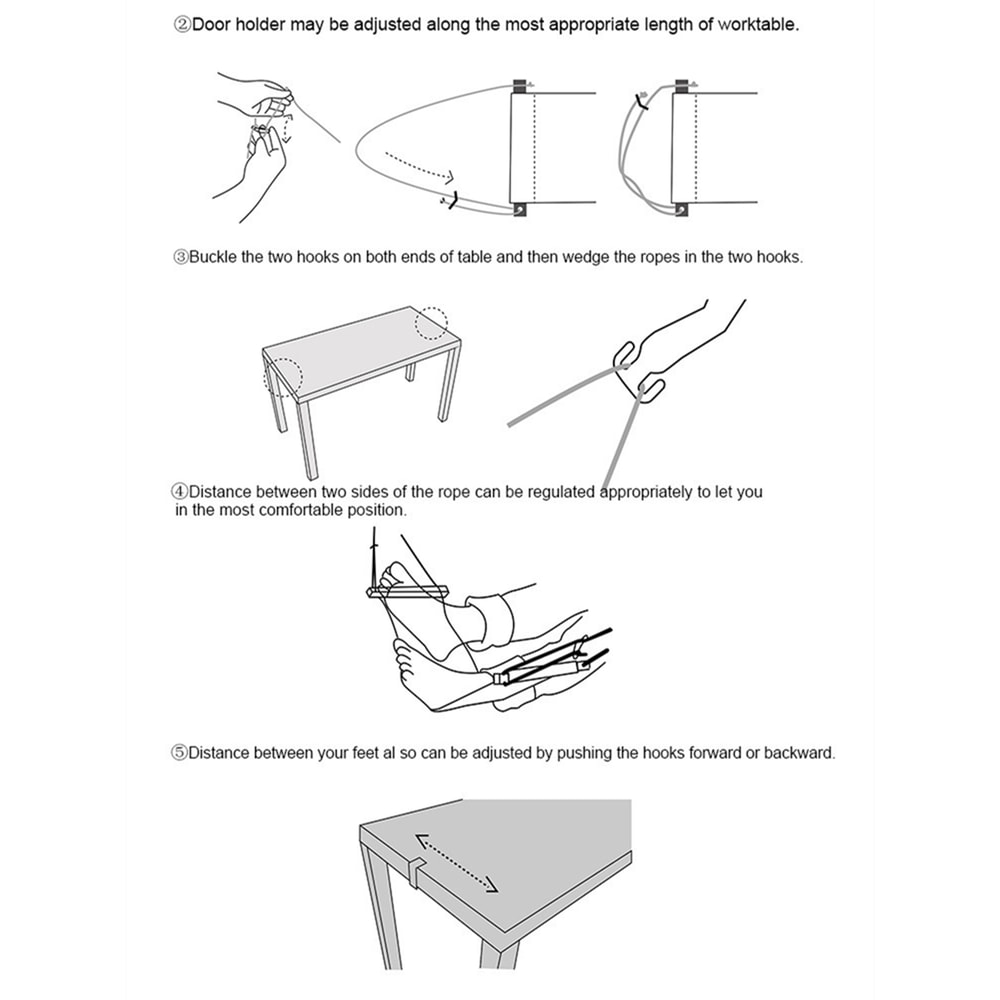 ②Door holder may be adjusted along the most appropriate length of worktable.

③Buckle the two hooks on both ends of table and then wedge the ropes in the two hooks.

④Distance between two sides of the rope can be regulated appropriately to let you in the most comfortable position.

⑤Distance between your feet al so can be adjusted by pushing the hooks forward or backward.