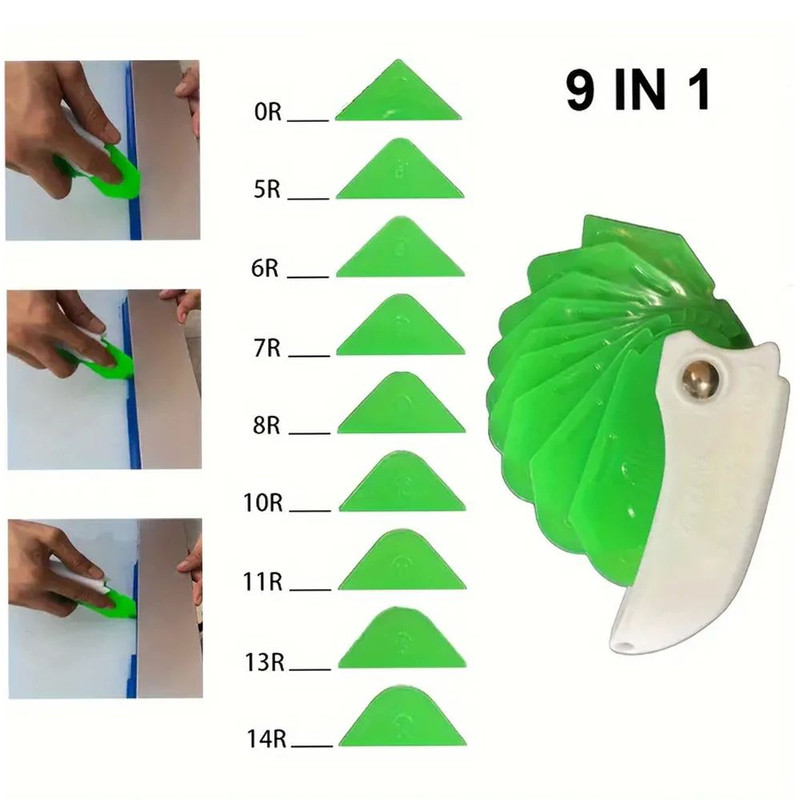 9 IN 1

0R

5R

6R

7R

8R

10R

11R

13R

14R