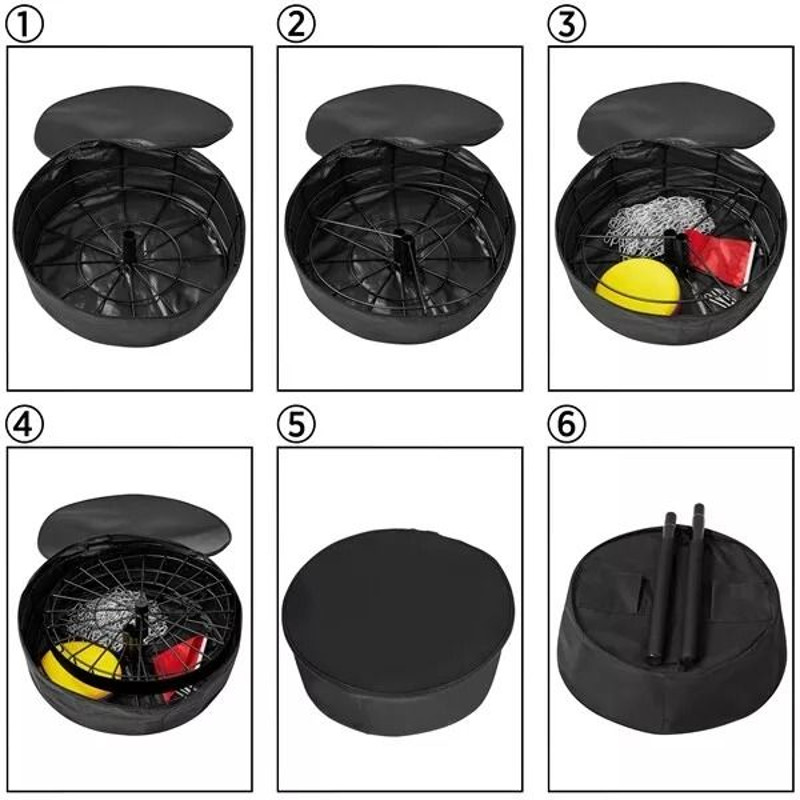 ①
②
③
④
⑤
⑥