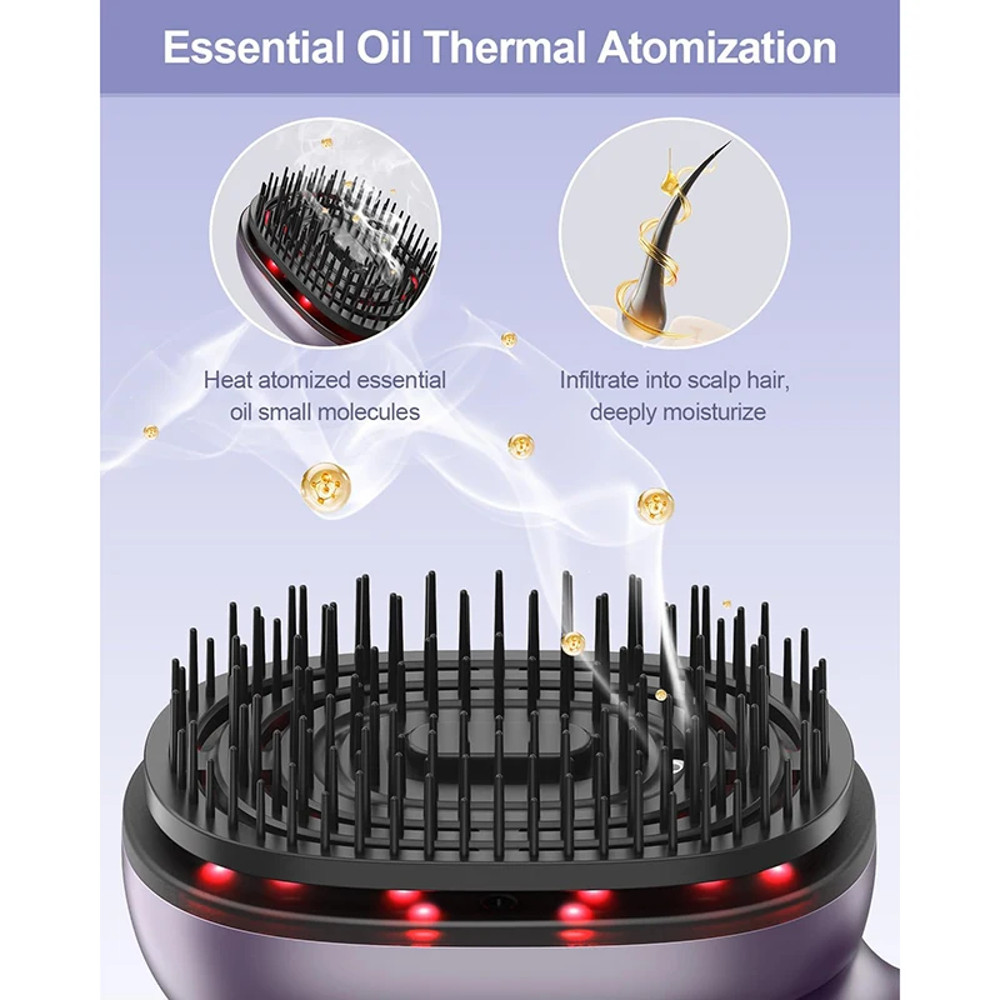 Essential Oil Thermal Atomization

Heat atomized essential oil small molecules

Infiltrate into scalp hair, deeply moisturize