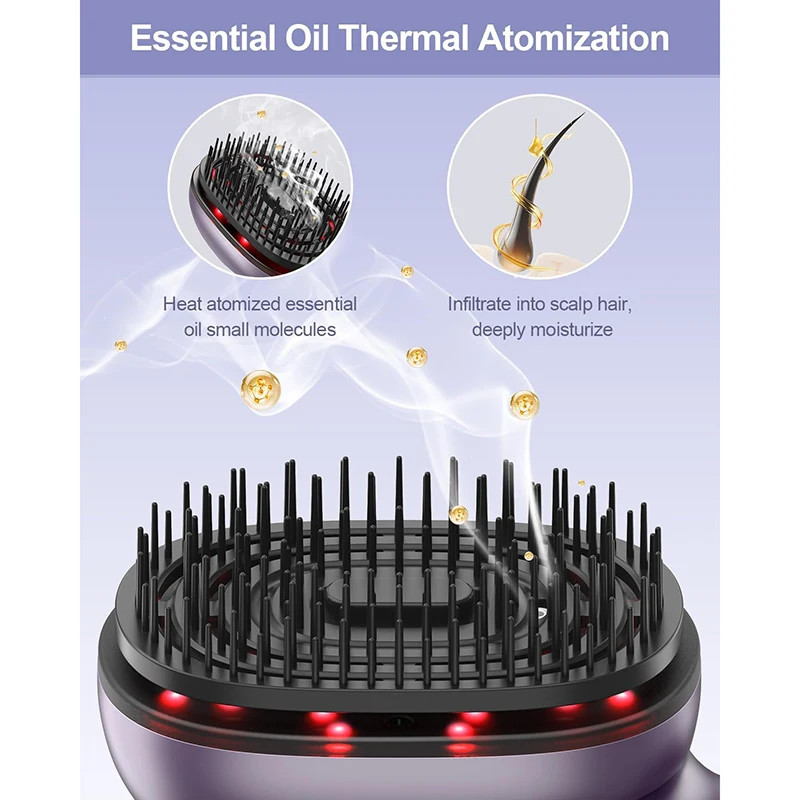 Essential Oil Thermal Atomization

Heat atomized essential oil small molecules

Infiltrate into scalp hair, deeply moisturize