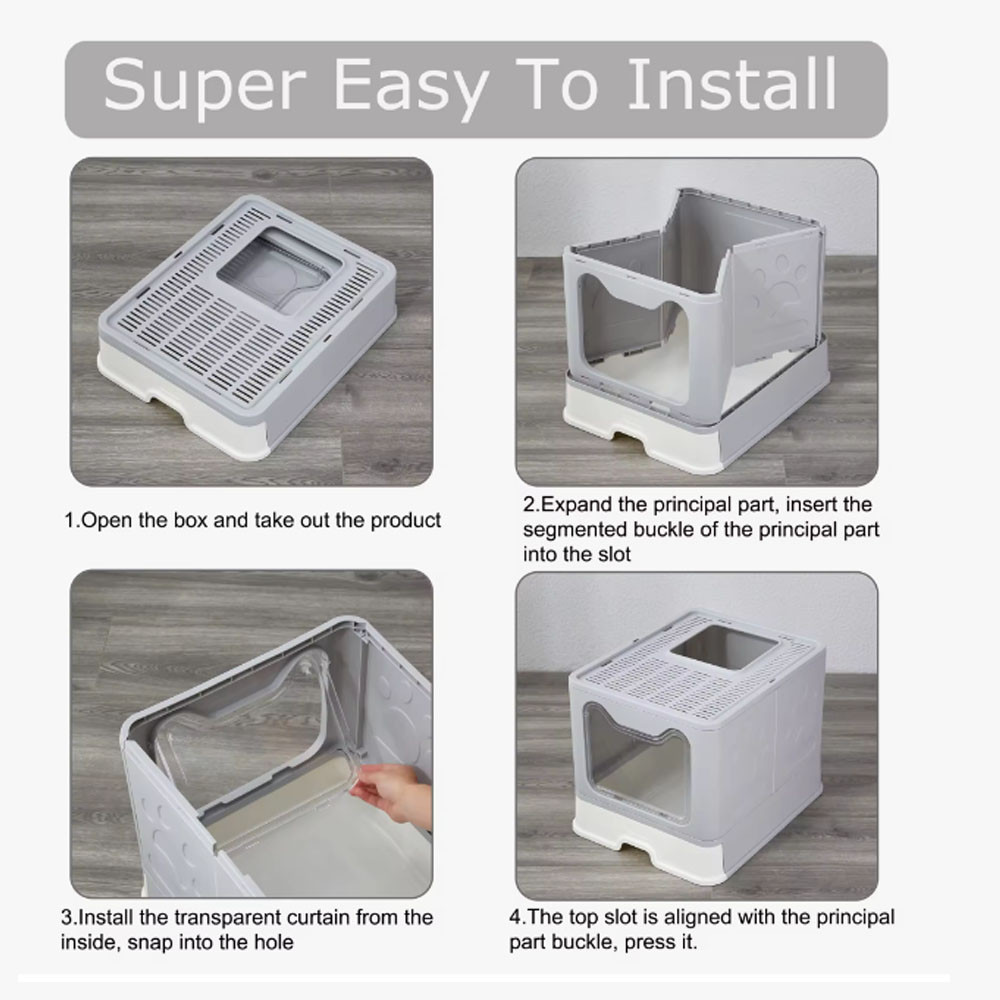 Super Easy To Install

1.Open the box and take out the product

2.Expand the principal part, insert the segmented buckle of the principal part into the slot

3.Install the transparent curtain from the inside, snap into the hole

4.The top slot is aligned with the principal part buckle, press it.