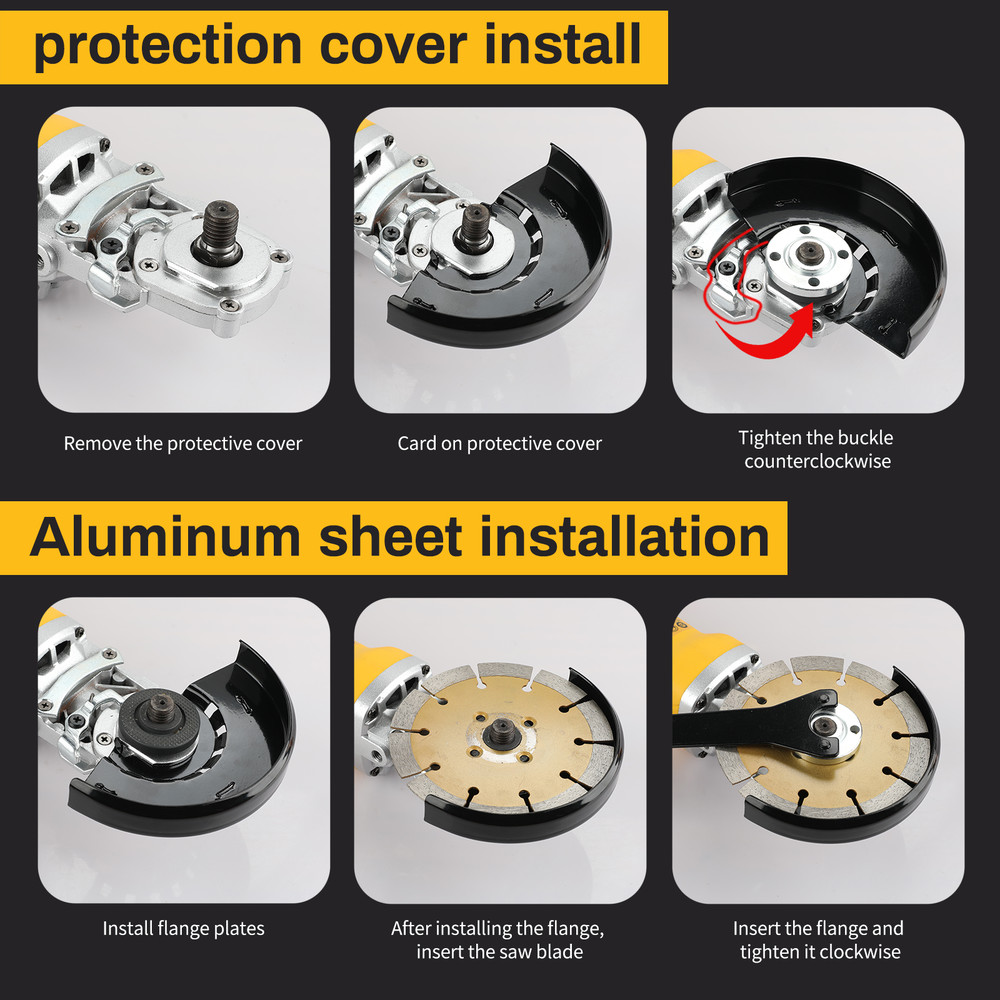 protection cover install

Remove the protective cover

Card on protective cover

Tighten the buckle counterclockwise

Aluminum sheet installation

Install flange plates

After installing the flange, insert the saw blade

Insert the flange and tighten it clockwise