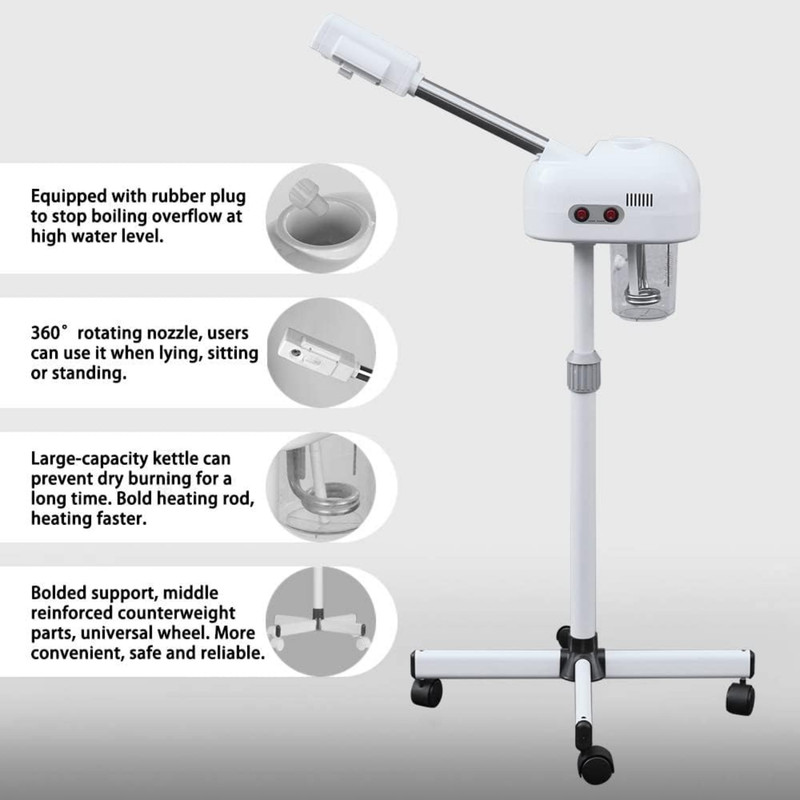 Equipped with rubber plug to stop boiling overflow at high water level.

360° rotating nozzle, users can use it when lying, sitting or standing.

Large-capacity kettle can prevent dry burning for a long time. Bold heating rod, heating faster.

Bolded support, middle reinforced counterweight parts, universal wheel. More convenient, safe and reliable.