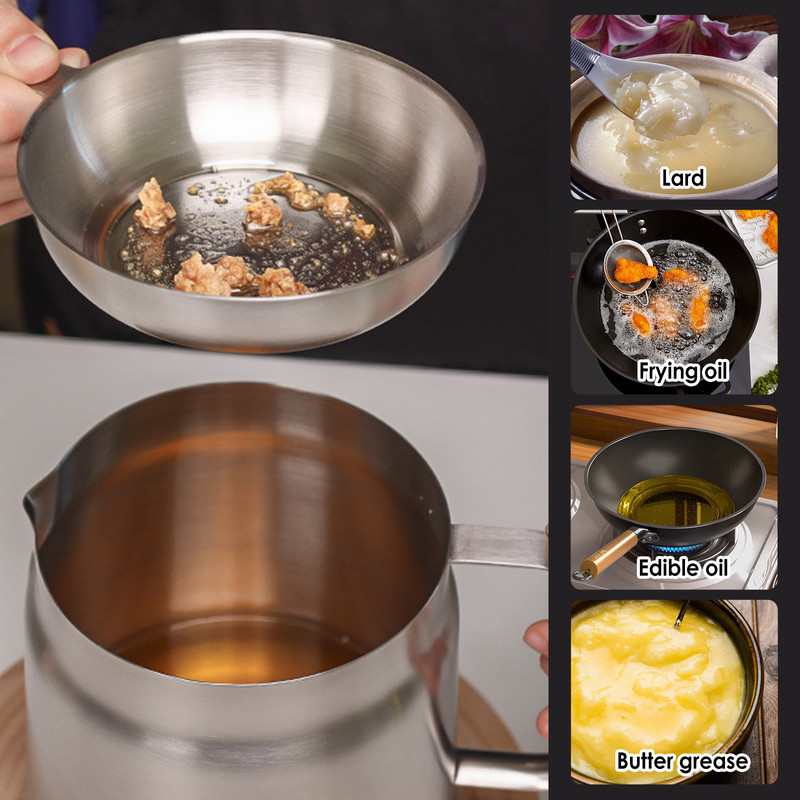 Lard

Frying oil

Edible oil

Butter grease