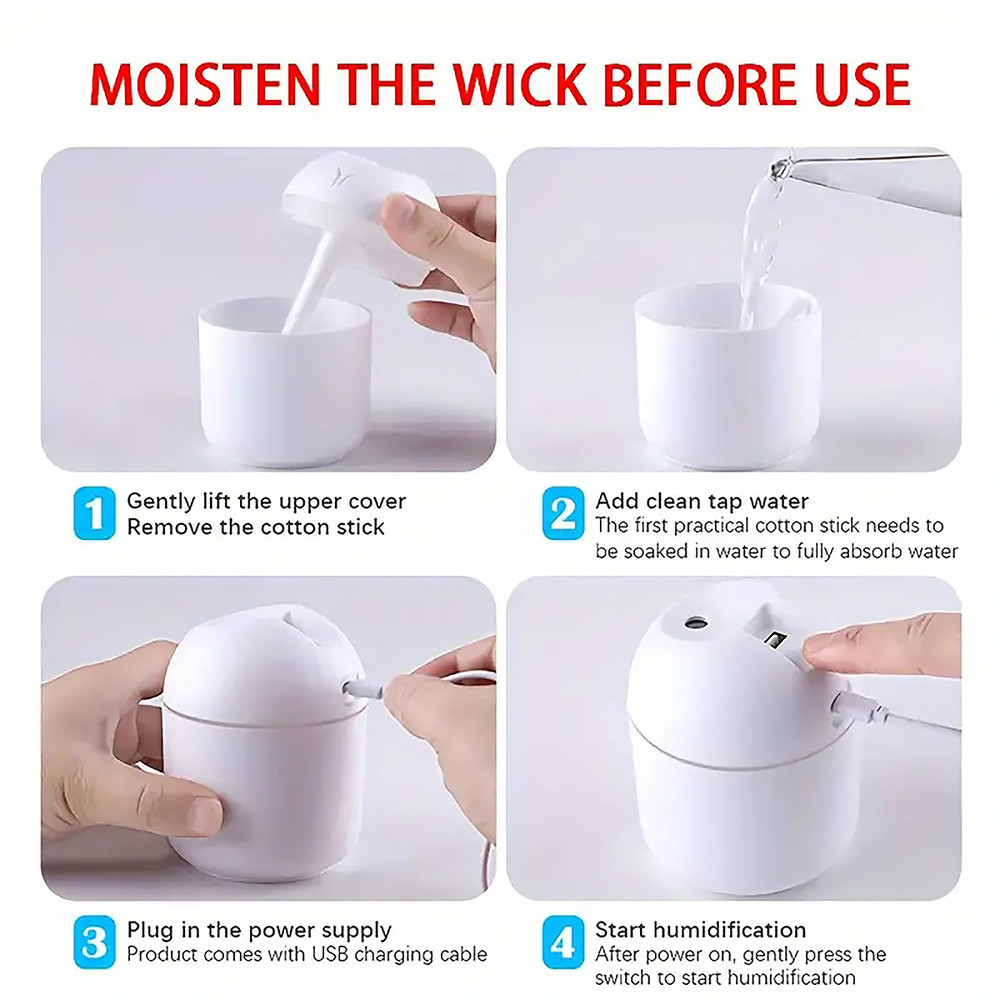 MOISTEN THE WICK BEFORE USE

1 Gently lift the upper cover
Remove the cotton stick

2 Add clean tap water
The first practical cotton stick needs to be soaked in water to fully absorb water

3 Plug in the power supply
Product comes with USB charging cable

4 Start humidification
After power on, gently press the switch to start humidification