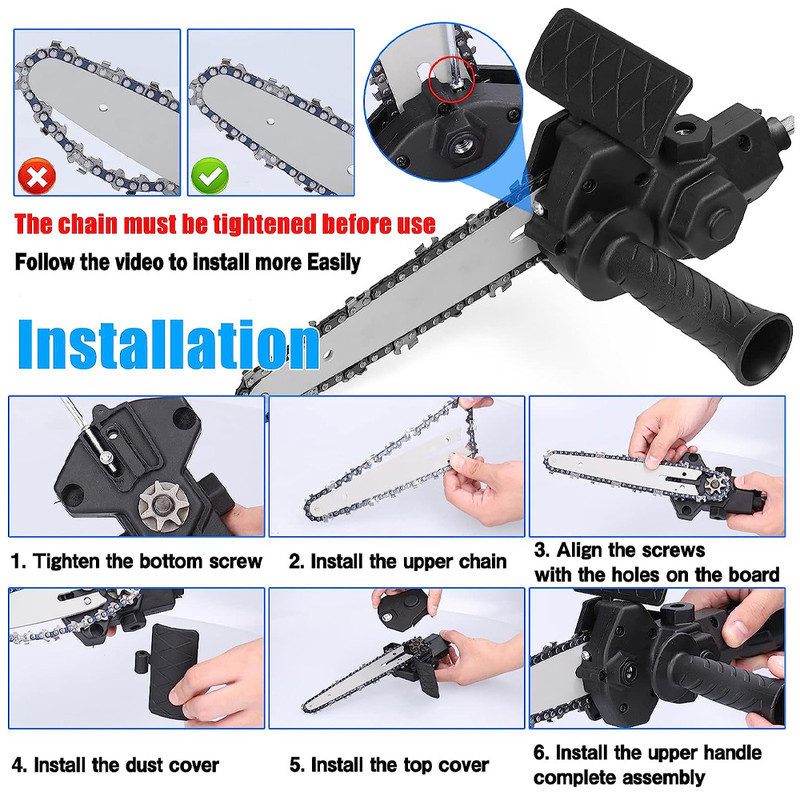 The chain must be tightened before use

Follow the video to install more Easily

Installation

1. Tighten the bottom screw

2. Install the upper chain

3. Align the screws with the holes on the board

4. Install the dust cover

5. Install the top cover

6. Install the upper handle complete assembly