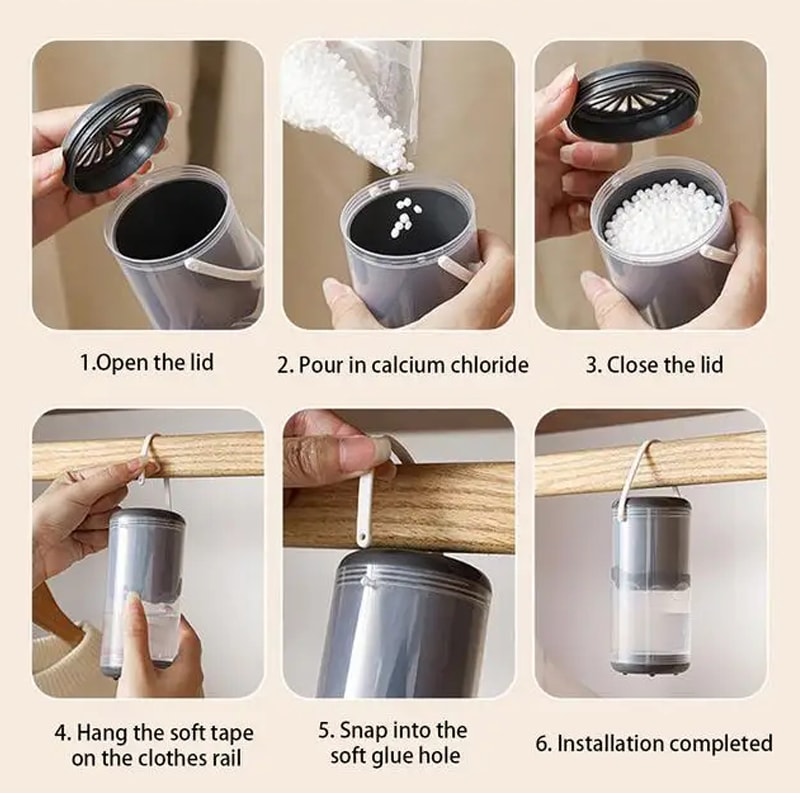 1.Open the lid

2. Pour in calcium chloride

3. Close the lid

4. Hang the soft tape on the clothes rail

5. Snap into the soft glue hole

6. Installation completed