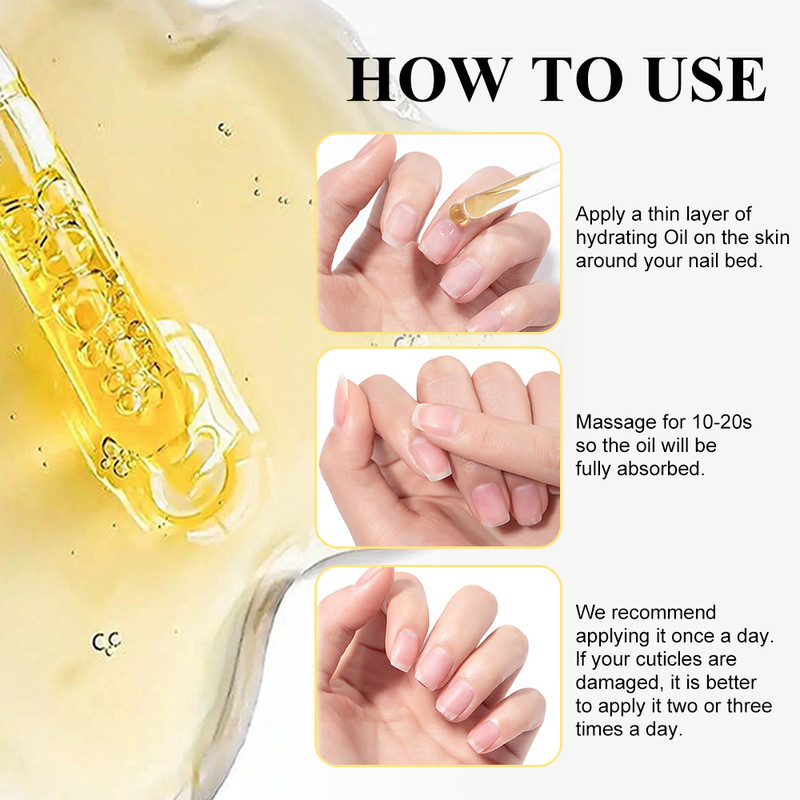 HOW TO USE

Apply a thin layer of hydrating Oil on the skin around your nail bed.

Massage for 10-20s so the oil will be fully absorbed.

We recommend applying it once a day. If your cuticles are damaged, it is better to apply it two or three times a day.