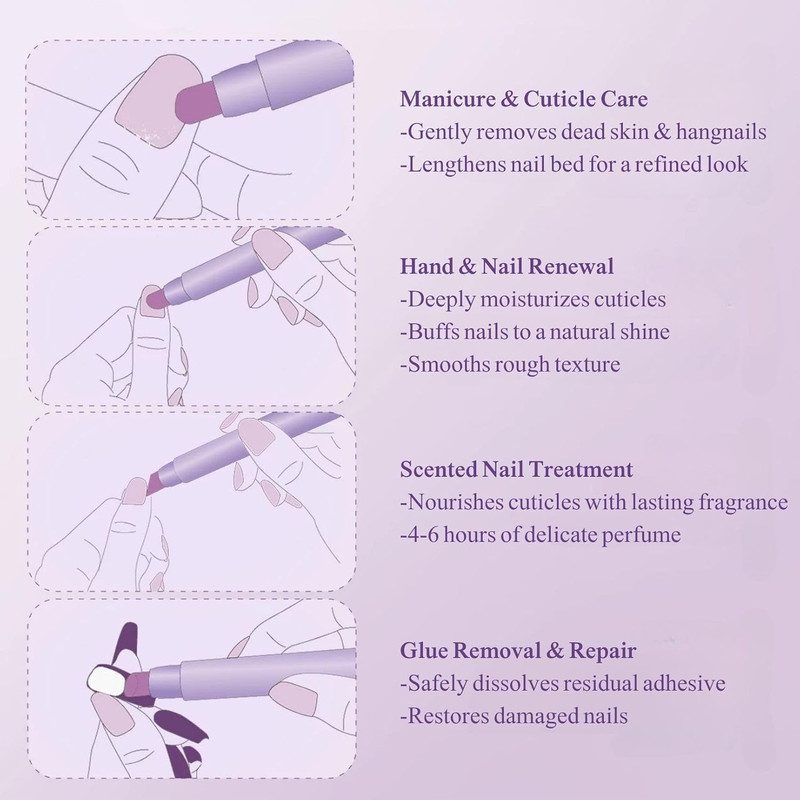 Manicure & Cuticle Care
-Gently removes dead skin & hangnails
-Lengthens nail bed for a refined look

Hand & Nail Renewal
-Deeply moisturizes cuticles
-Buffs nails to a natural shine
-Smooths rough texture

Scented Nail Treatment
-Nourishes cuticles with lasting fragrance
-4-6 hours of delicate perfume

Glue Removal & Repair
-Safely dissolves residual adhesive
-Restores damaged nails