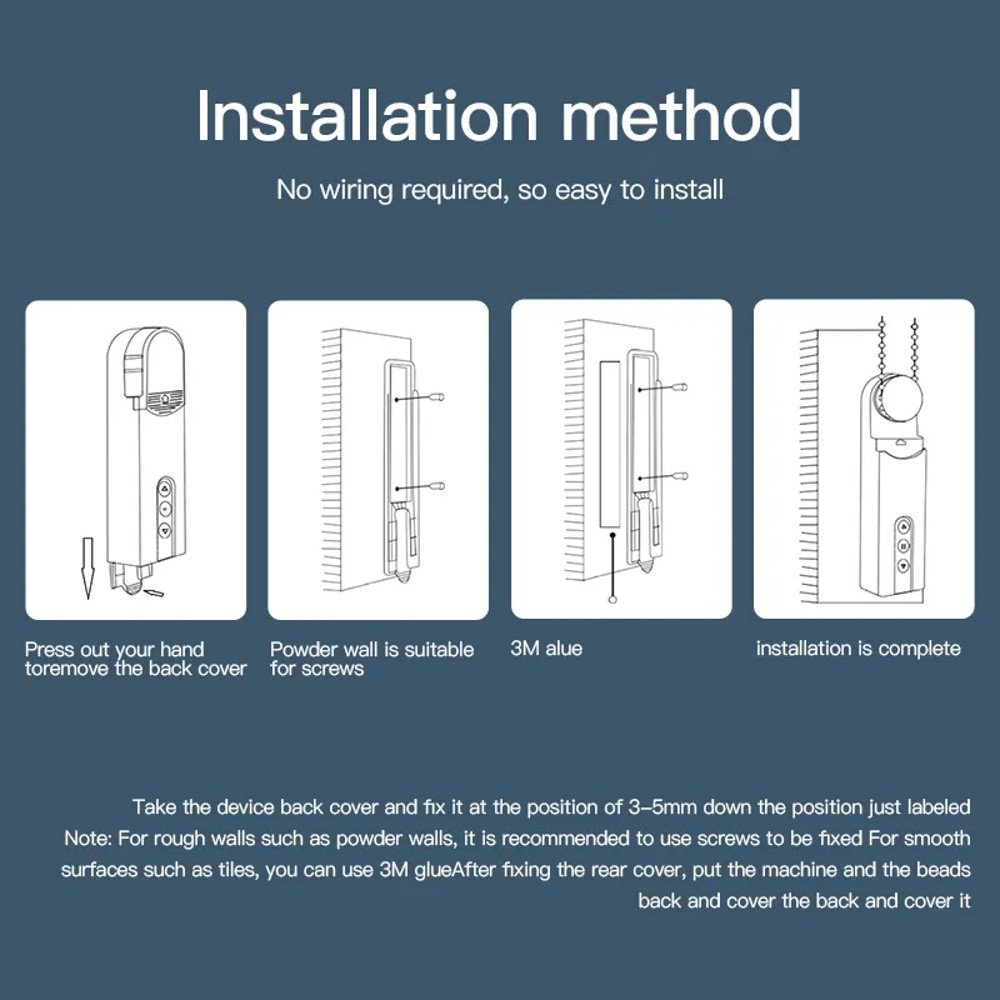 Installation method

No wiring required, so easy to install

Press out your hand toremove the back cover

Powder wall is suitable for screws

3M alue

installation is complete

Take the device back cover and fix it at the position of 3–5mm down the position just labeled Note: For rough walls such as powder walls, it is recommended to use screws to be fixed For smooth surfaces such as tiles, you can use 3M glueAfter fixing the rear cover, put the machine and the beads back and cover the back and cover it