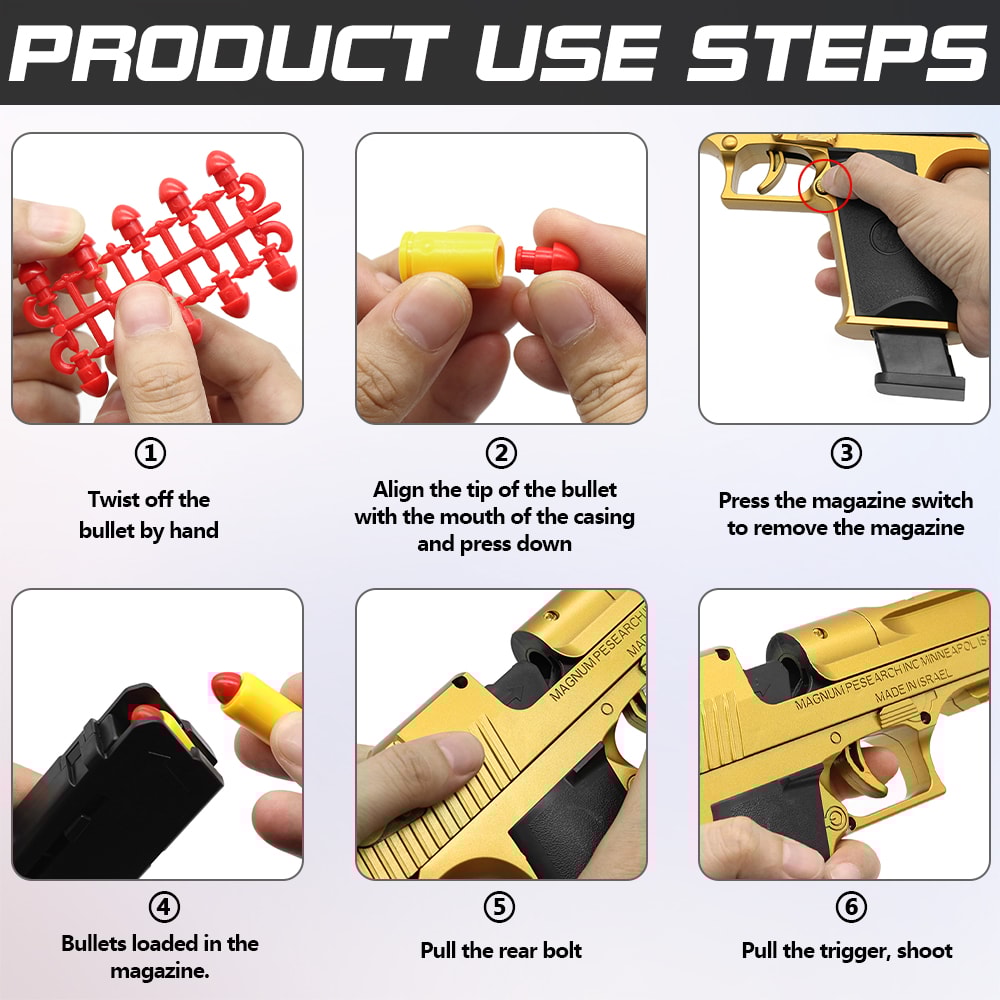 PRODUCT USE STEPS

①
Twist off the bullet by hand

②
Align the tip of the bullet with the mouth of the casing and press down

③
Press the magazine switch to remove the magazine

④
Bullets loaded in the magazine.

MAGNUM PESEARCH INC
MADE

⑤
Pull the rear bolt

MAGNUM PESEARCH INC MINNEAPOLIS
MADE IN ISRAEL

⑥
Pull the trigger, shoot