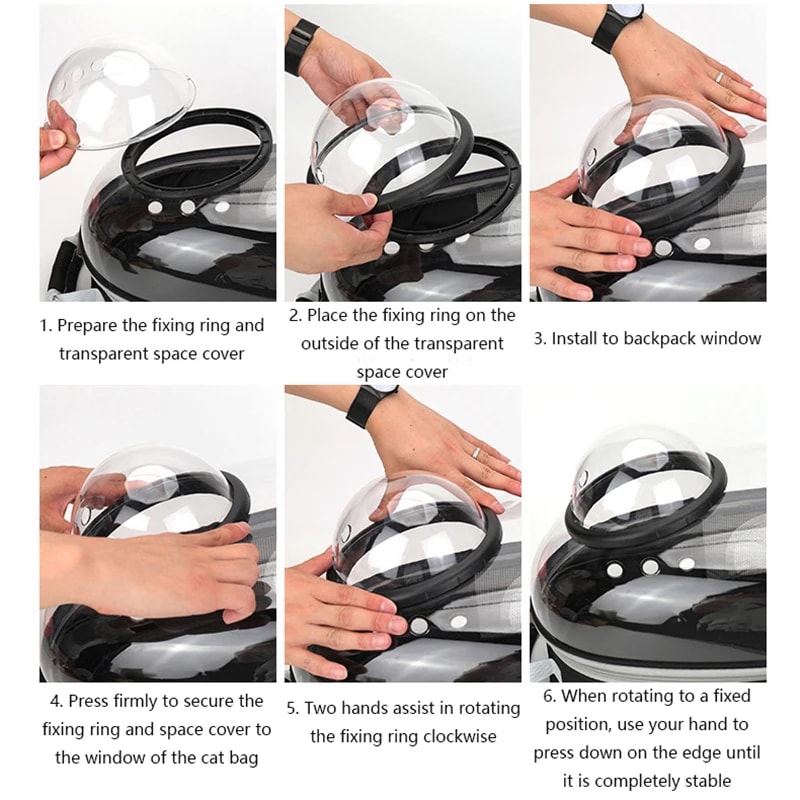 1. Prepare the fixing ring and transparent space cover

2. Place the fixing ring on the outside of the transparent space cover

3. Install to backpack window

4. Press firmly to secure the fixing ring and space cover to the window of the cat bag

5. Two hands assist in rotating the fixing ring clockwise

6. When rotating to a fixed position, use your hand to press down on the edge until it is completely stable