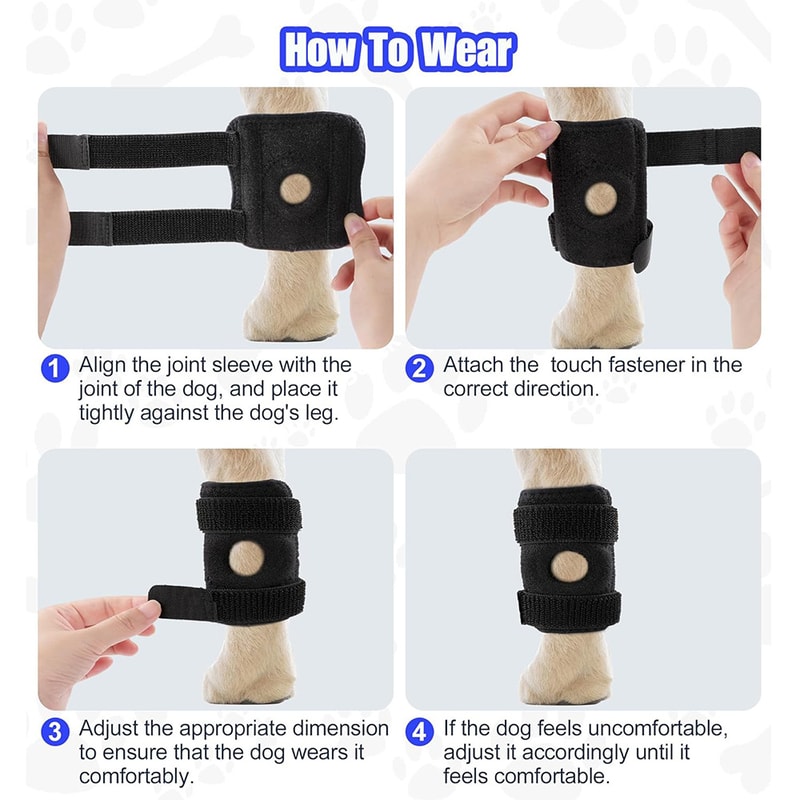 How To Wear

1 Align the joint sleeve with the joint of the dog, and place it tightly against the dog's leg.

2 Attach the  touch fastener in the correct direction.

3 Adjust the appropriate dimension to ensure that the dog wears it comfortably.

4 If the dog feels uncomfortable, adjust it accordingly until it feels comfortable.