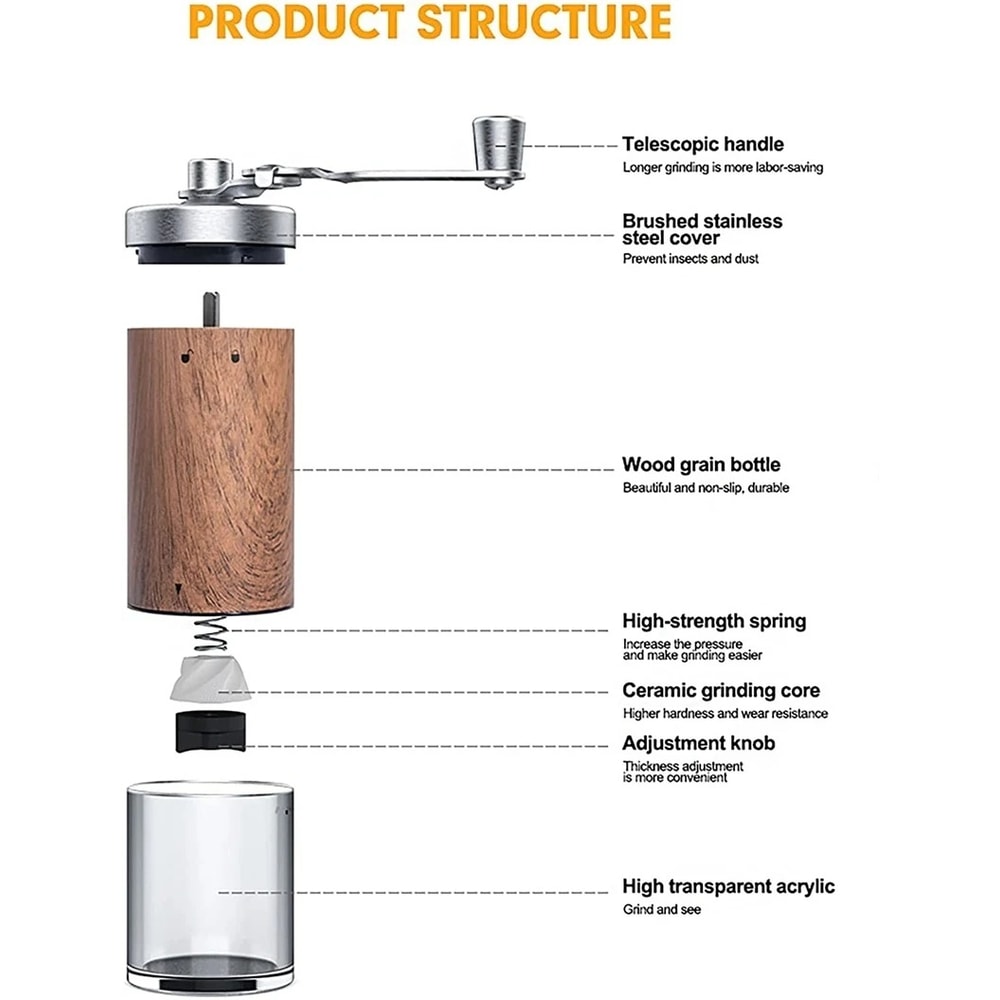 PRODUCT STRUCTURE

Telescopic handle
Longer grinding is more labor-saving

Brushed stainless steel cover
Prevent insects and dust

Wood grain bottle
Beautiful and non-slip, durable

High-strength spring
Increase the pressure and make grinding easier

Ceramic grinding core
Higher hardness and wear resistance

Adjustment knob
Thickness adjustment is more convenient

High transparent acrylic
Grind and see