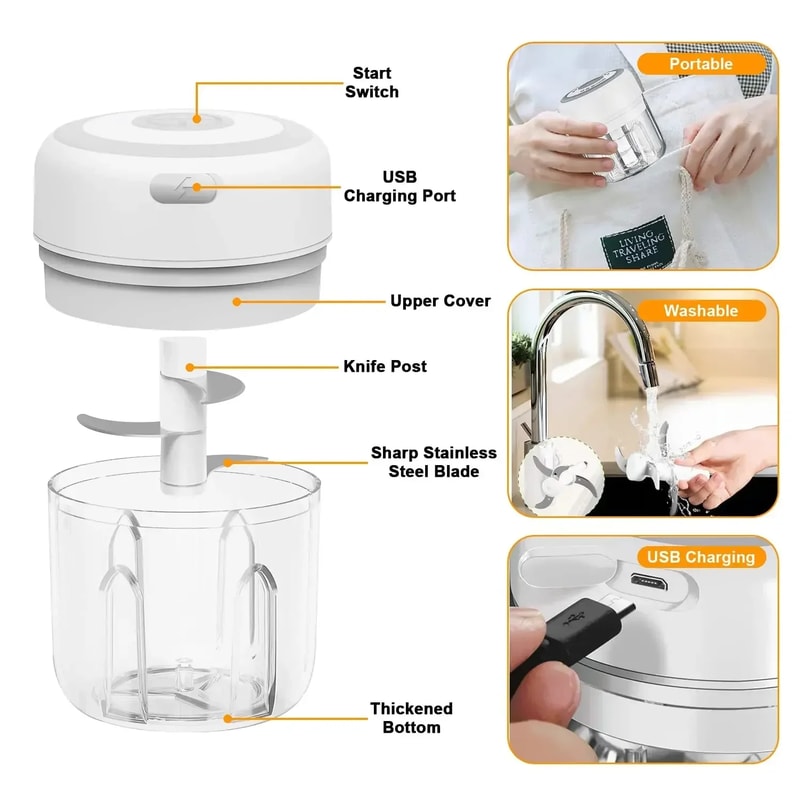 Start Switch

USB Charging Port

Upper Cover

Knife Post

Sharp Stainless Steel Blade

Thickened Bottom

Portable

LIVING TRAVELING SHARE

Washable

USB Charging