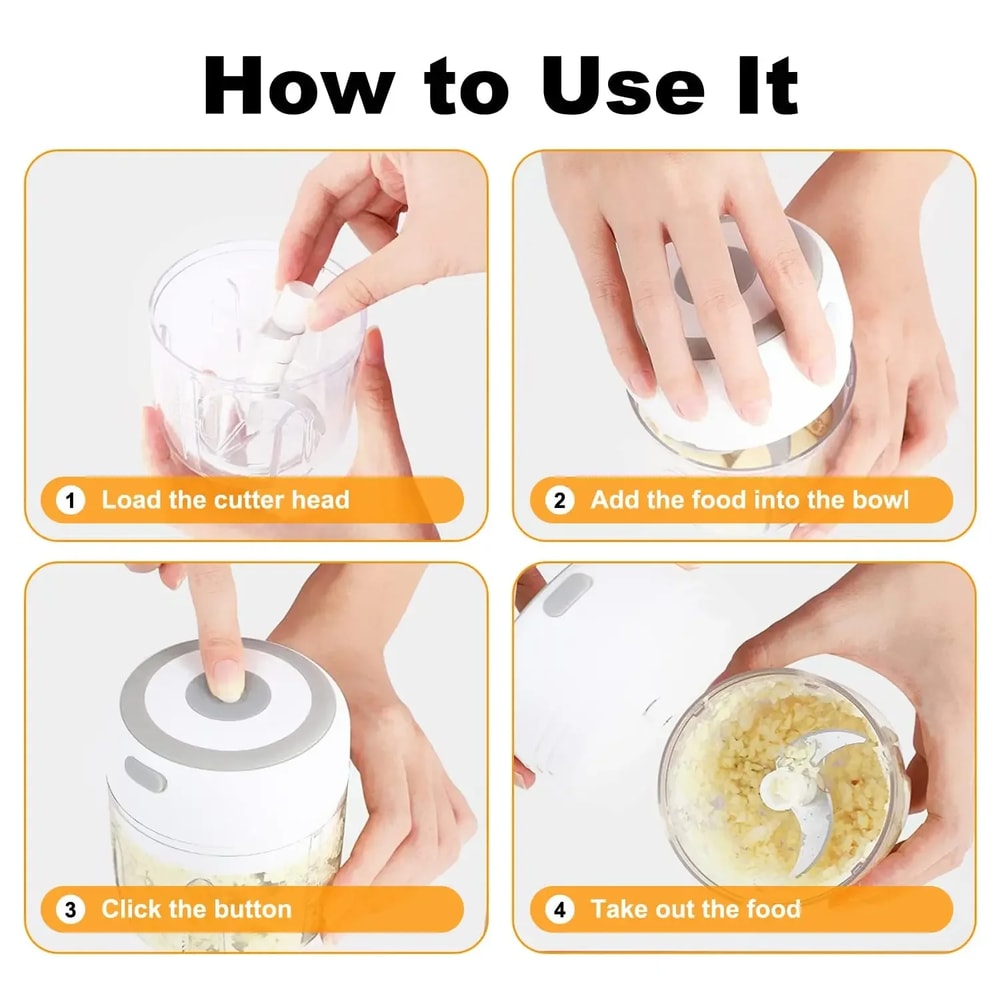 How to Use It

1 Load the cutter head

2 Add the food into the bowl

3 Click the button

4 Take out the food