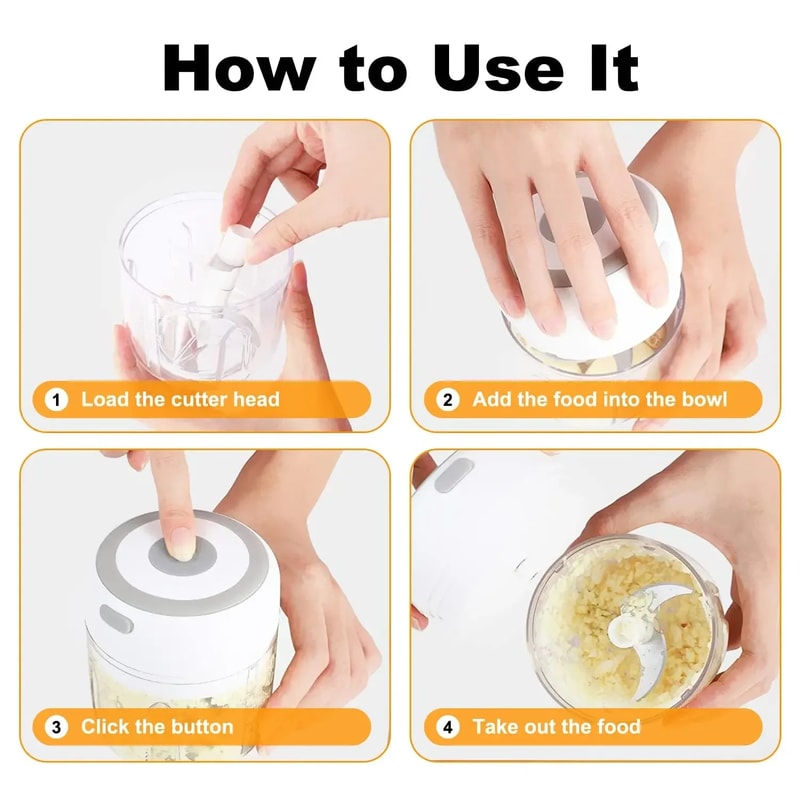 How to Use It

1 Load the cutter head

2 Add the food into the bowl

3 Click the button

4 Take out the food