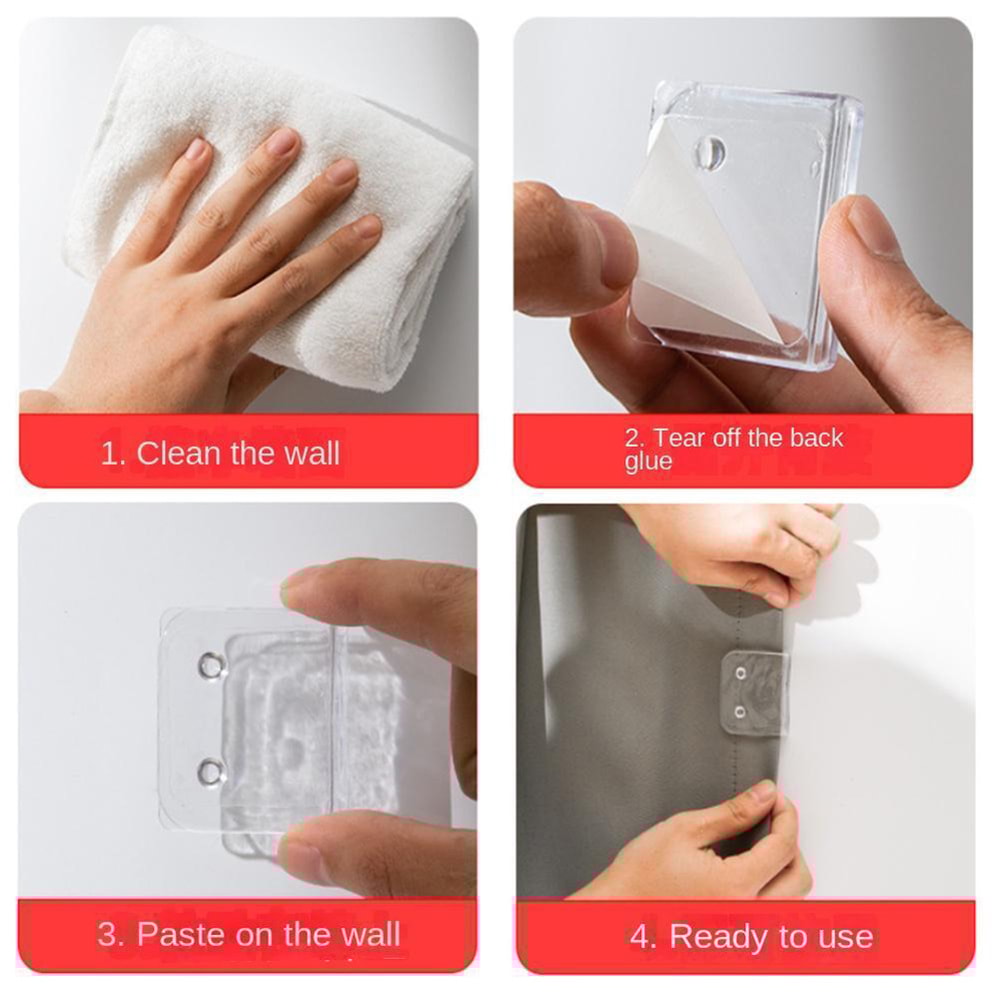 1. Clean the wall

2. Tear off the back glue

3. Paste on the wall

4. Ready to use