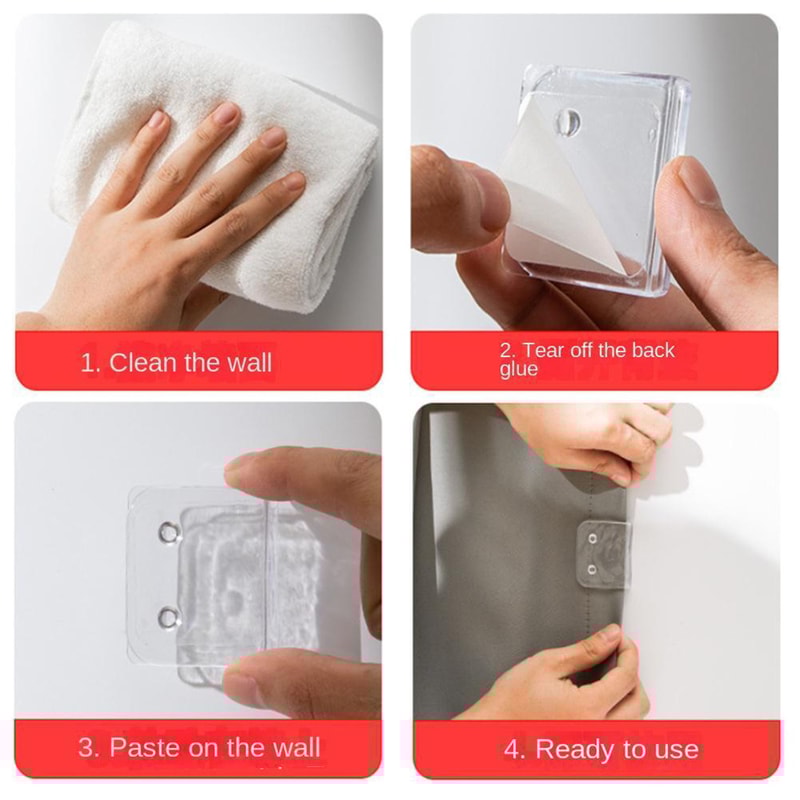 1. Clean the wall

2. Tear off the back glue

3. Paste on the wall

4. Ready to use