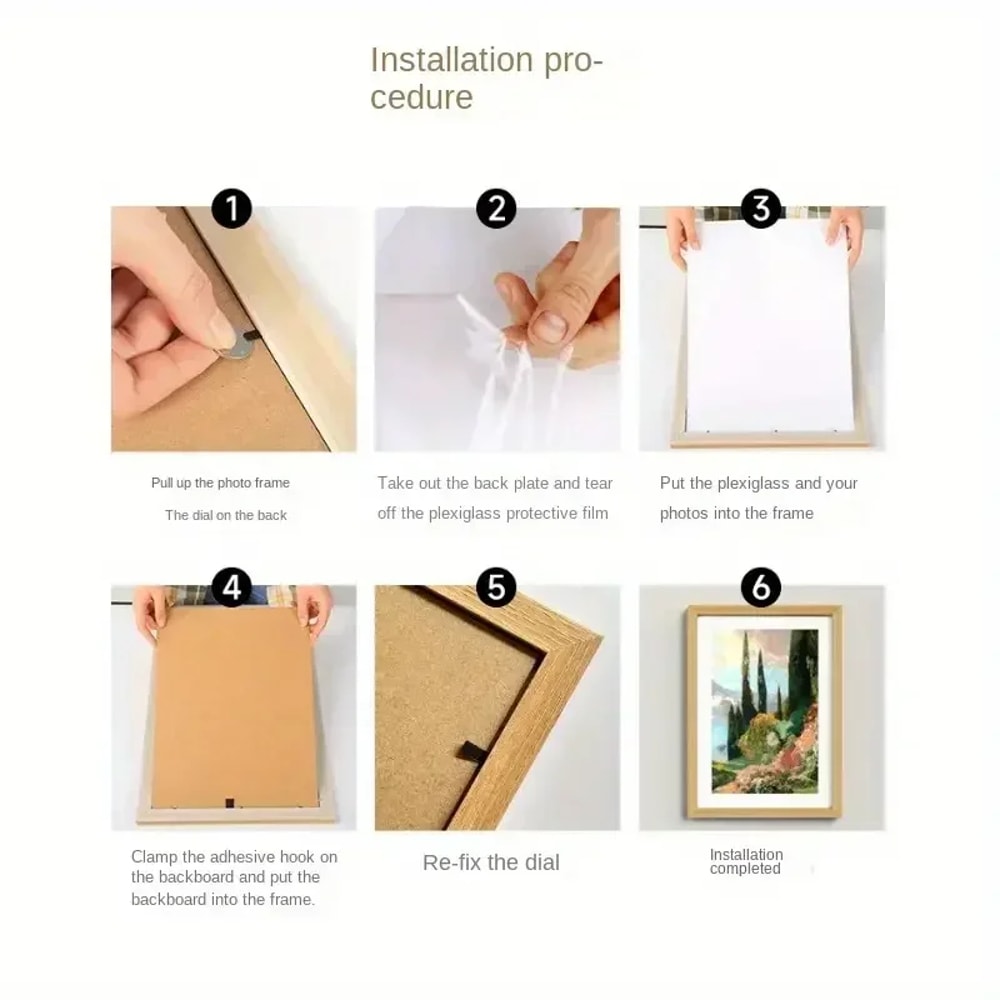 Installation procedure

1

Pull up the photo frame

The dial on the back

2

Take out the back plate and tear off the plexiglass protective film

3

Put the plexiglass and your photos into the frame

4

Clamp the adhesive hook on the backboard and put the backboard into the frame.

5

Re-fix the dial

6

Installation completed