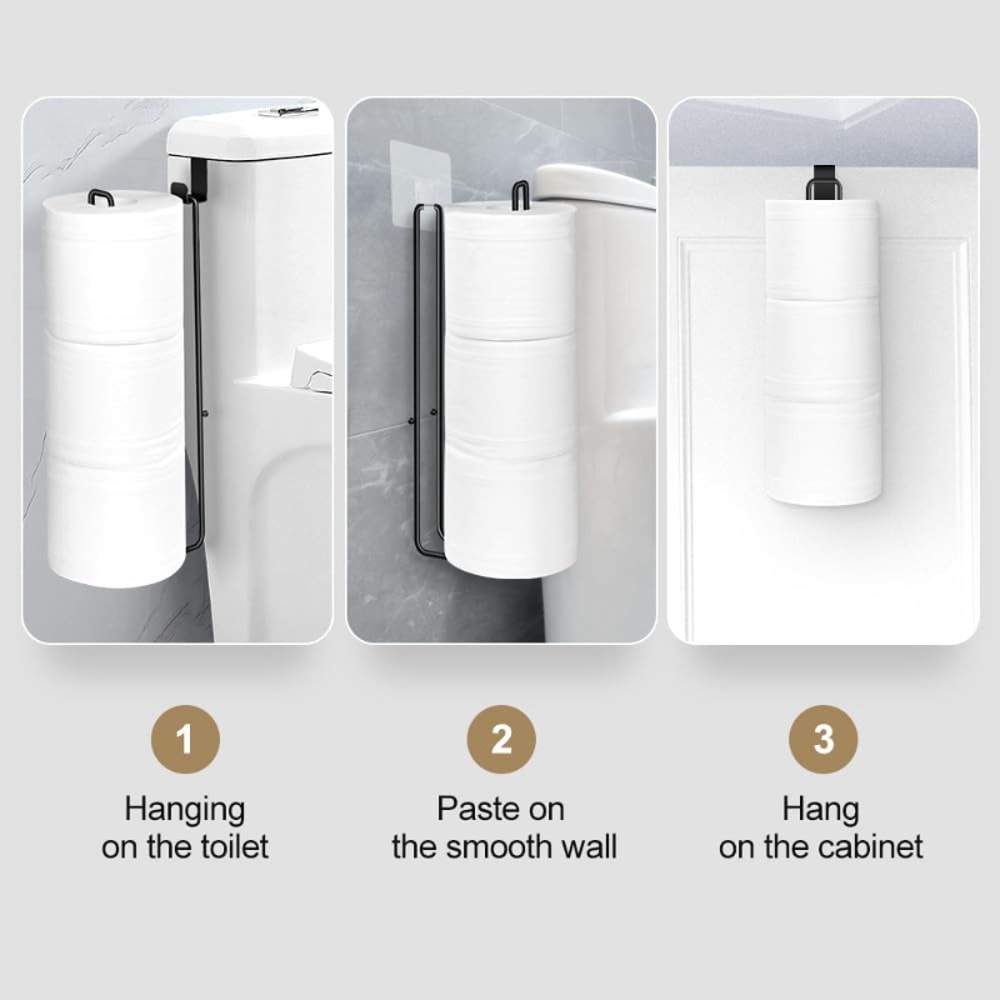 1

Hanging on the toilet

2

Paste on the smooth wall

3

Hang on the cabinet