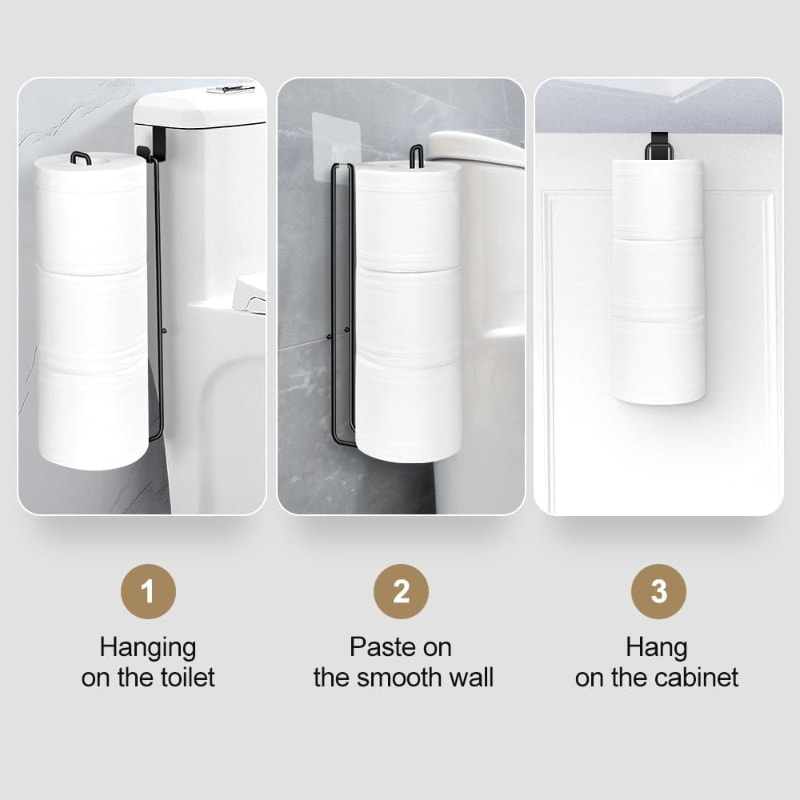 1

Hanging on the toilet

2

Paste on the smooth wall

3

Hang on the cabinet