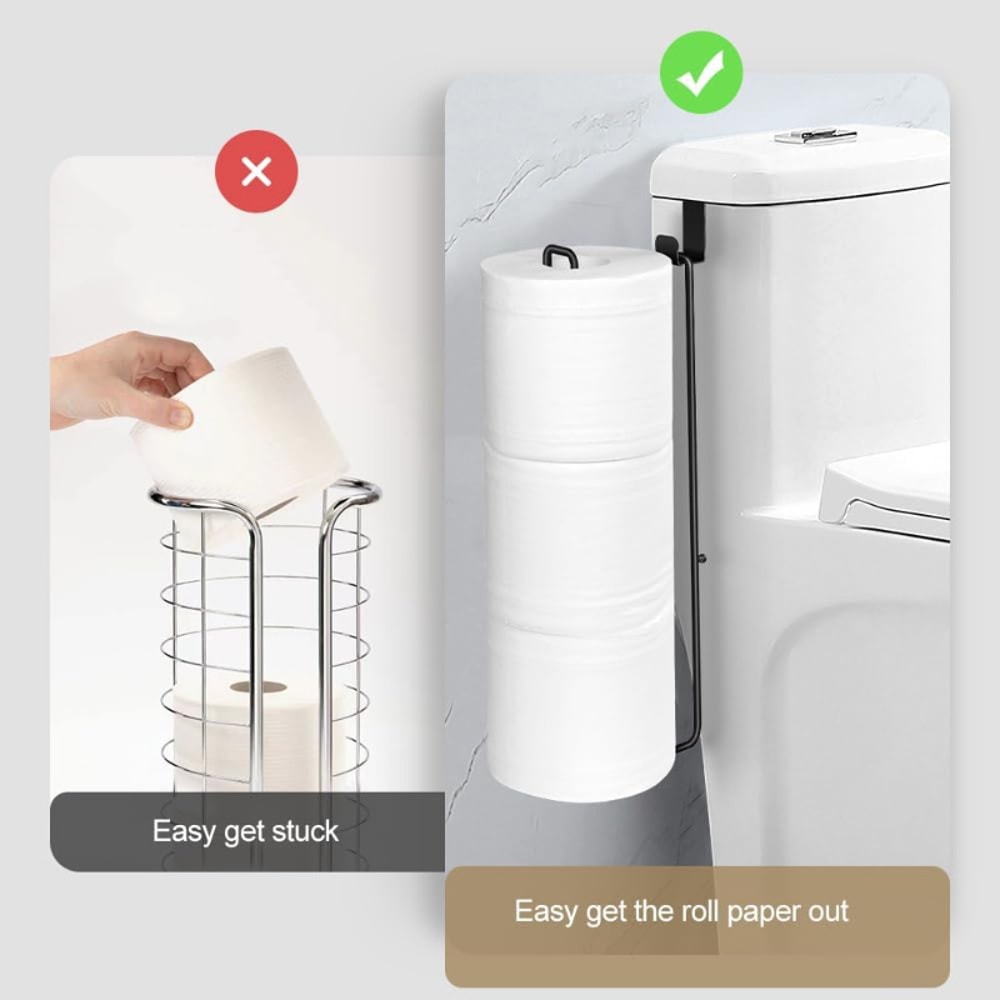 Easy get stuck

Easy get the roll paper out