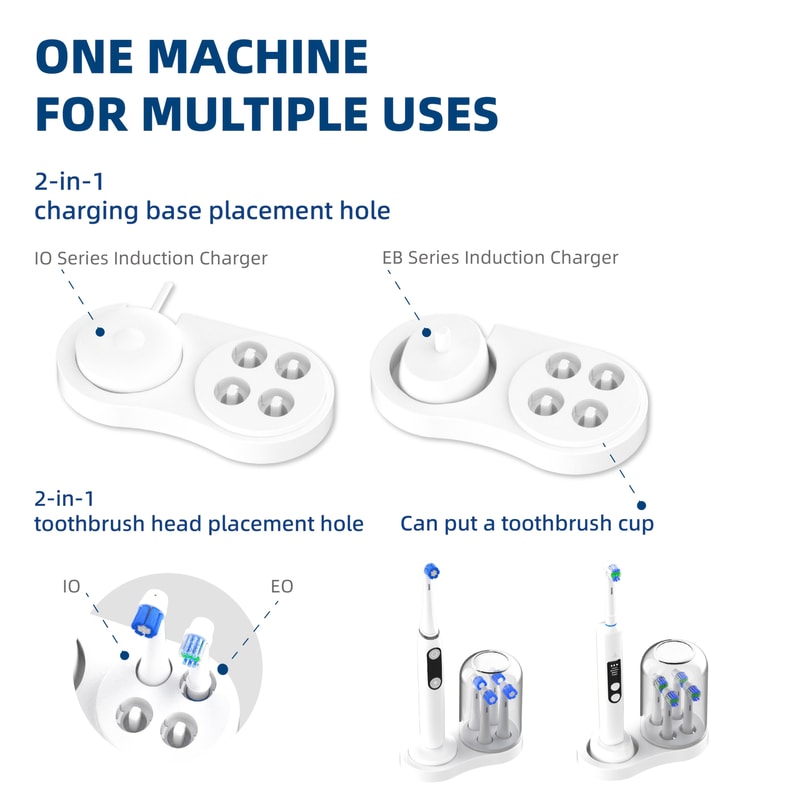 ONE MACHINE
FOR MULTIPLE USES

2-in-1
charging base placement hole

IO Series Induction Charger

EB Series Induction Charger

2-in-1
toothbrush head placement hole

Can put a toothbrush cup

IO

EO