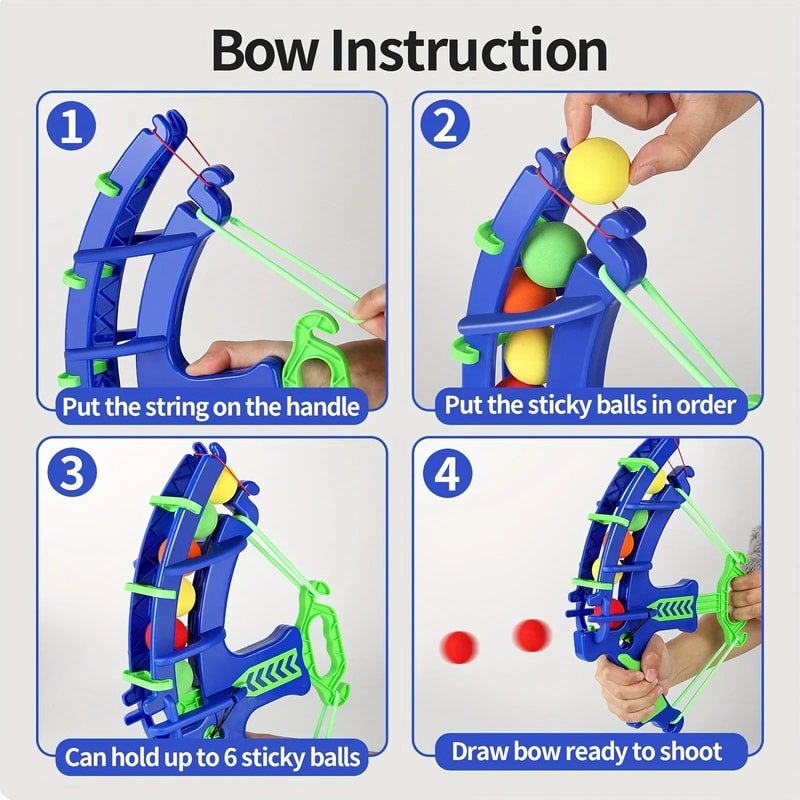 Bow Instruction

1
Put the string on the handle

2
Put the sticky balls in order

3
Can hold up to 6 sticky balls

4
Draw bow ready to shoot