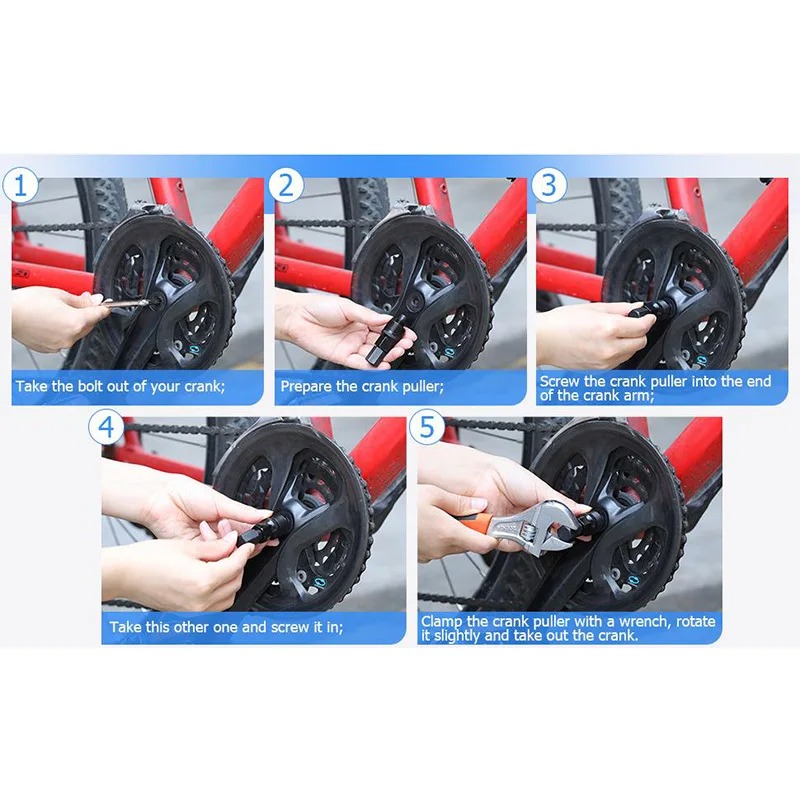 1
Take the bolt out of your crank;

2
Prepare the crank puller;

3
Screw the crank puller into the end of the crank arm;

4
Take this other one and screw it in;

5
Clamp the crank puller with a wrench, rotate it slightly and take out the crank.