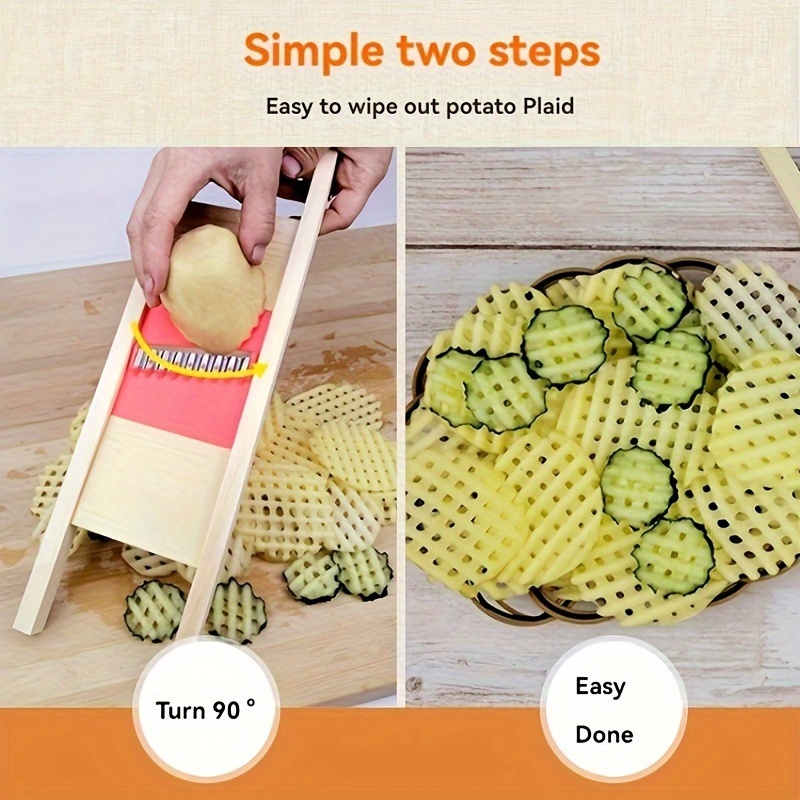 Simple two steps

Easy to wipe out potato Plaid

Turn 90 °

Easy
Done