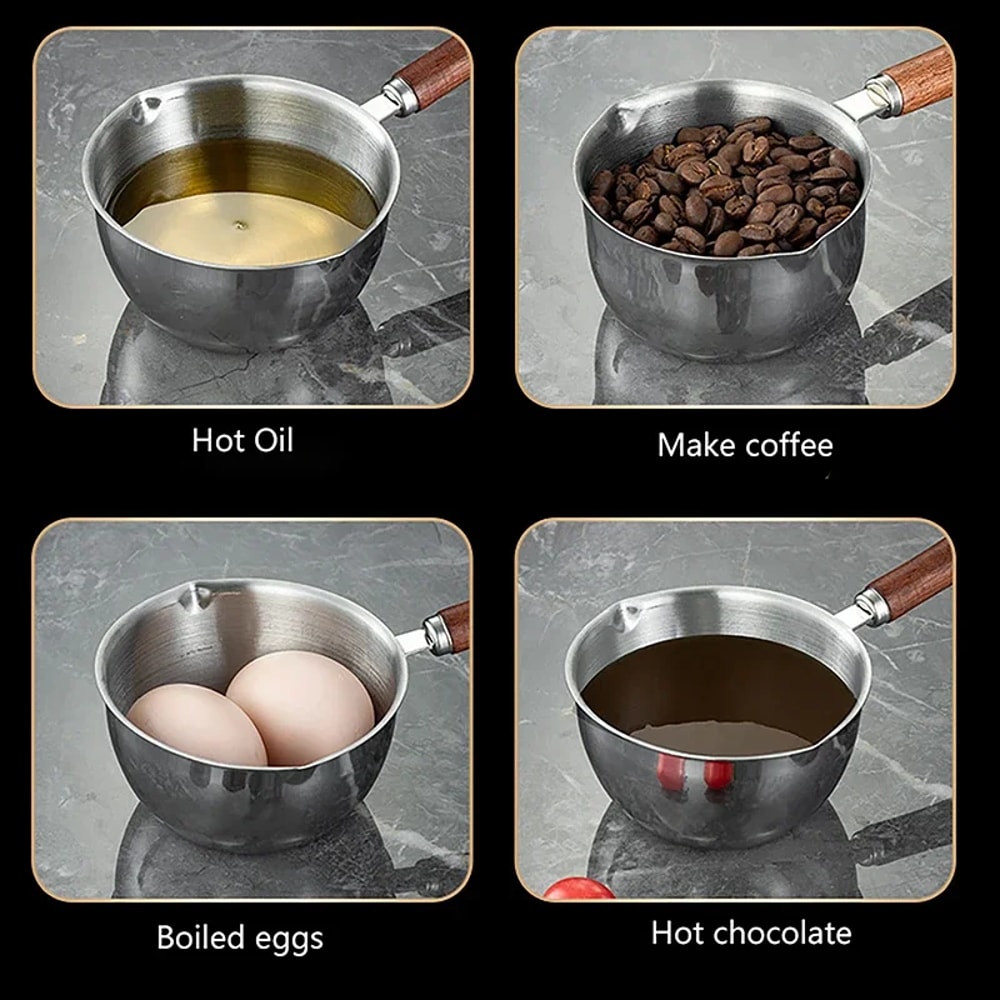 Hot Oil

Make coffee

Boiled eggs

Hot chocolate