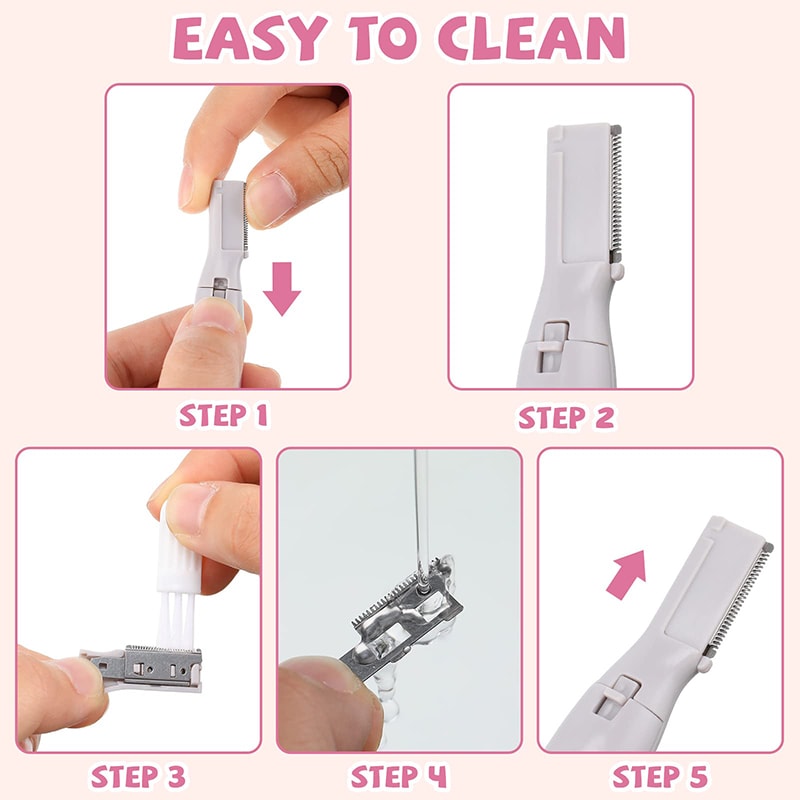 EASY TO CLEAN

STEP 1

STEP 2

STEP 3

STEP 4

STEP 5