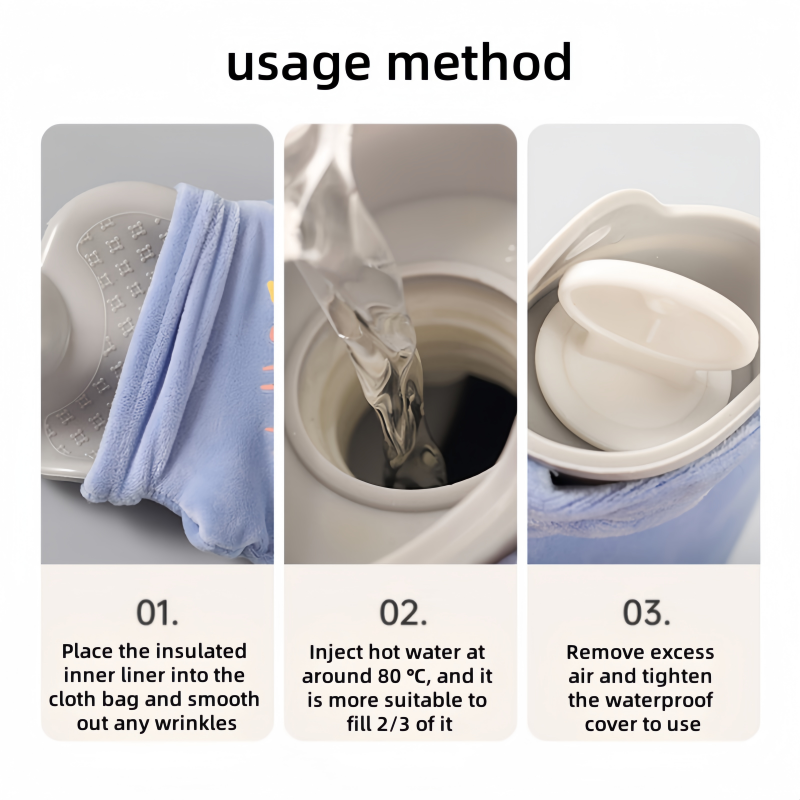 usage method

01.

Place the insulated inner liner into the cloth bag and smooth out any wrinkles

02.

Inject hot water at around 80 °C, and it is more suitable to fill 2/3 of it

03.

Remove excess air and tighten the waterproof cover to use