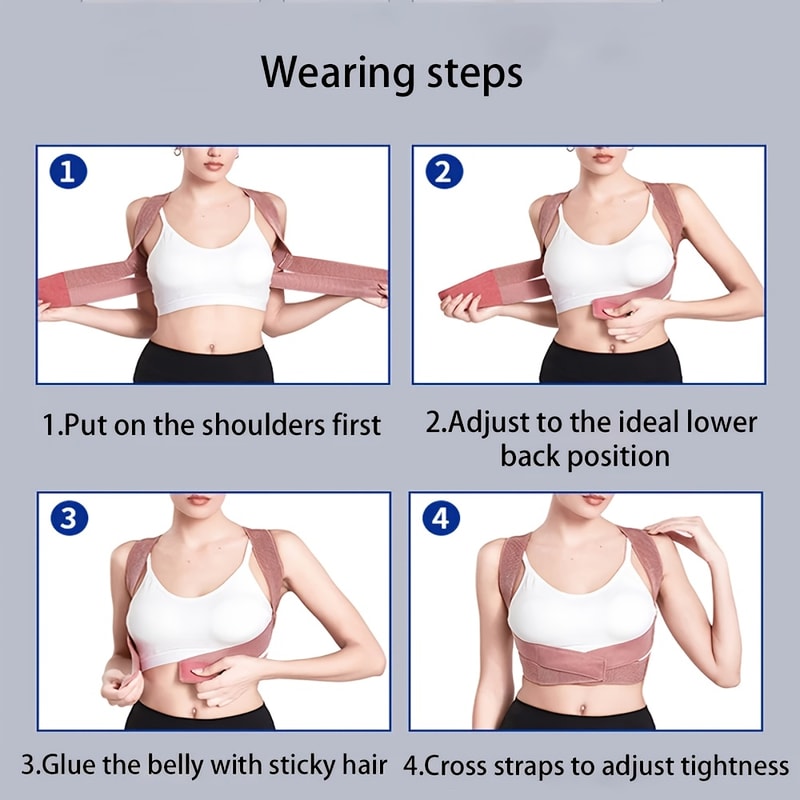 Wearing steps

1

2

1.Put on the shoulders first

2.Adjust to the ideal lower back position

3

4

3.Glue the belly with sticky hair

4.Cross straps to adjust tightness