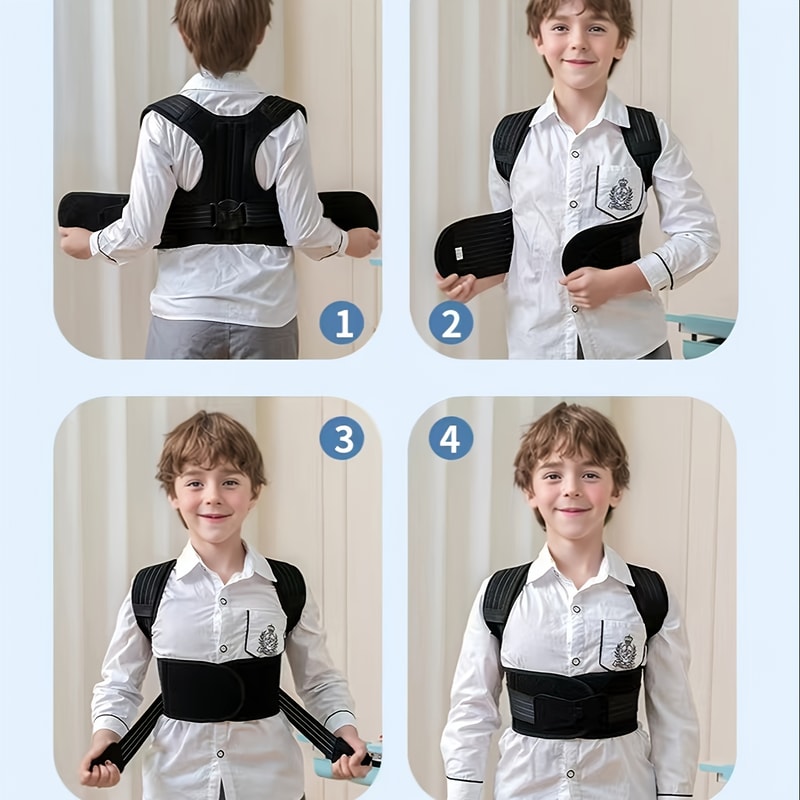 1

2

3

4