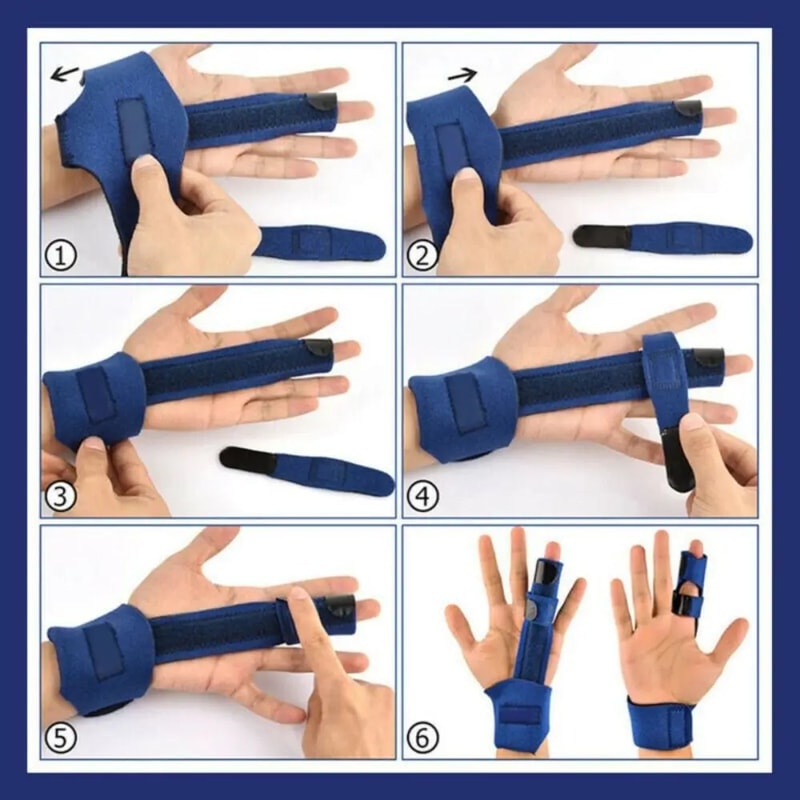 ①

②

③

④

⑤

⑥