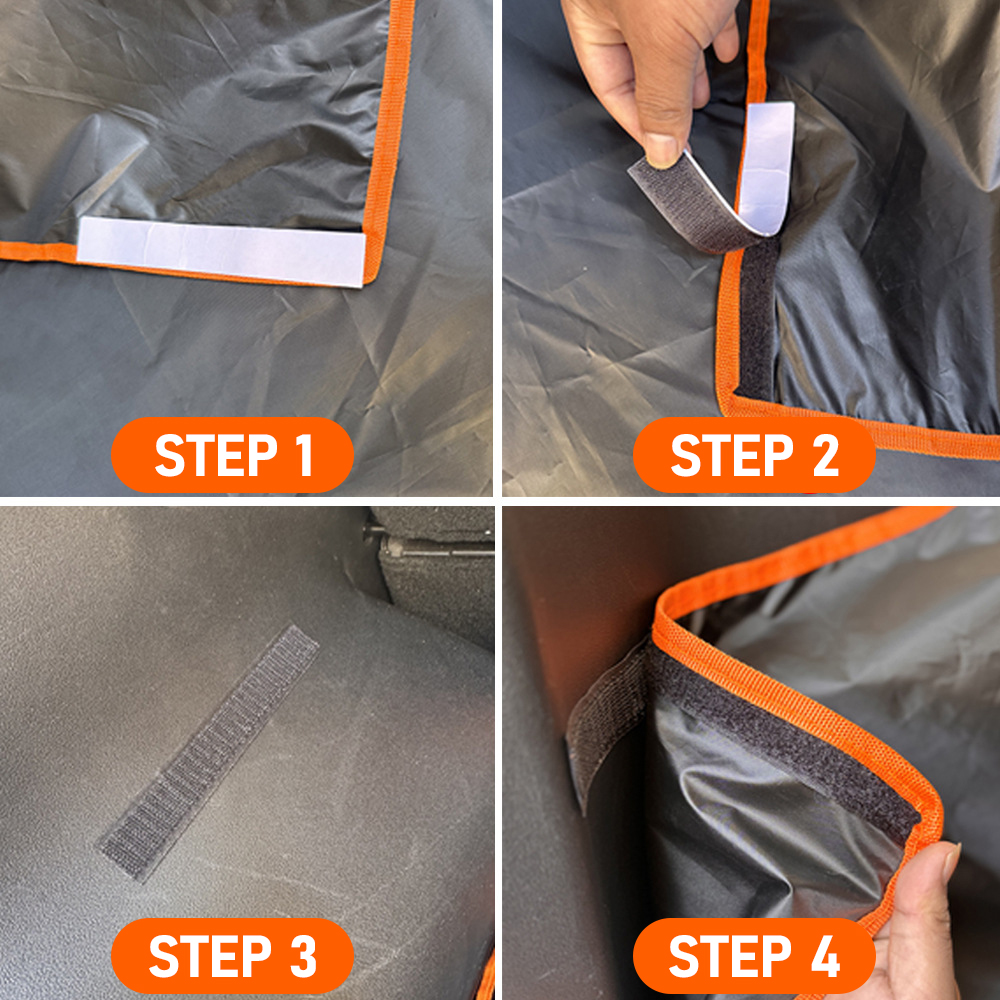 STEP 1

STEP 2

STEP 3

STEP 4