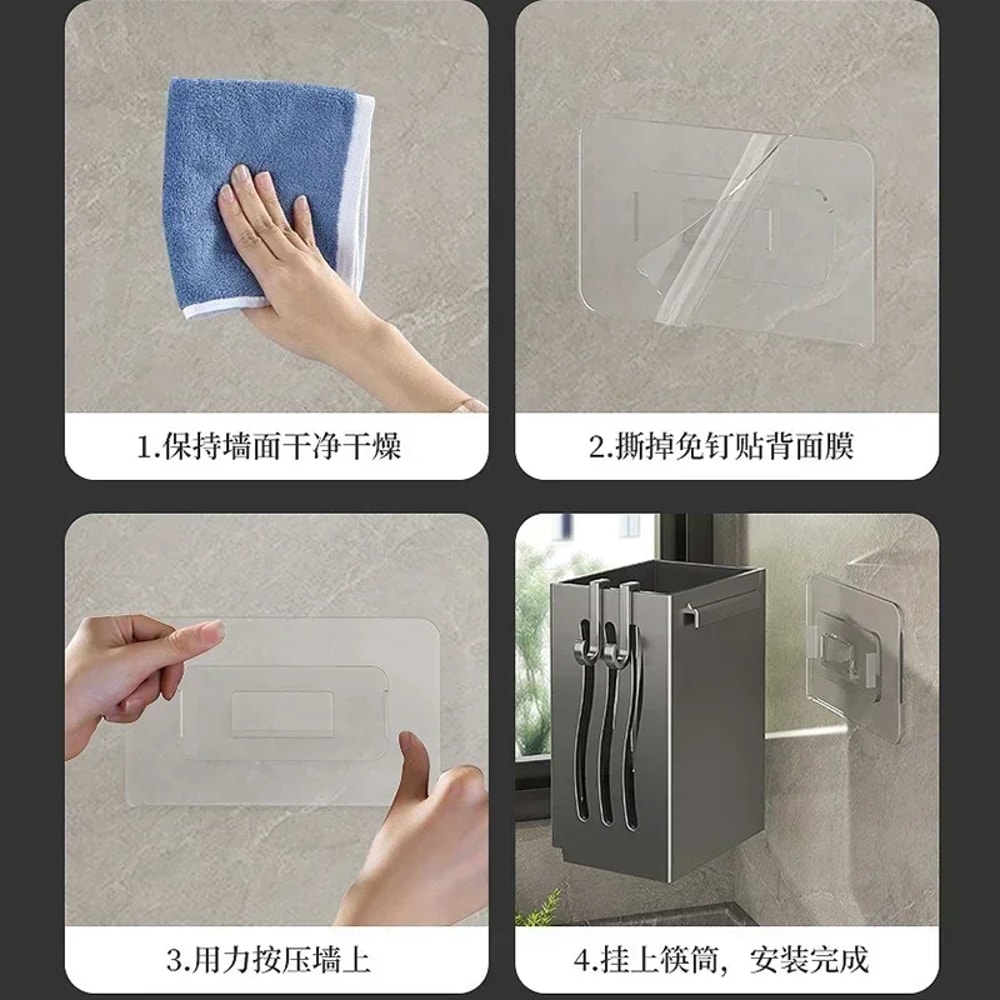 1.保持墙面干净干燥

2.撕掉免钉贴背面膜

3.用力按压墙上

4.挂上筷筒，安装完成