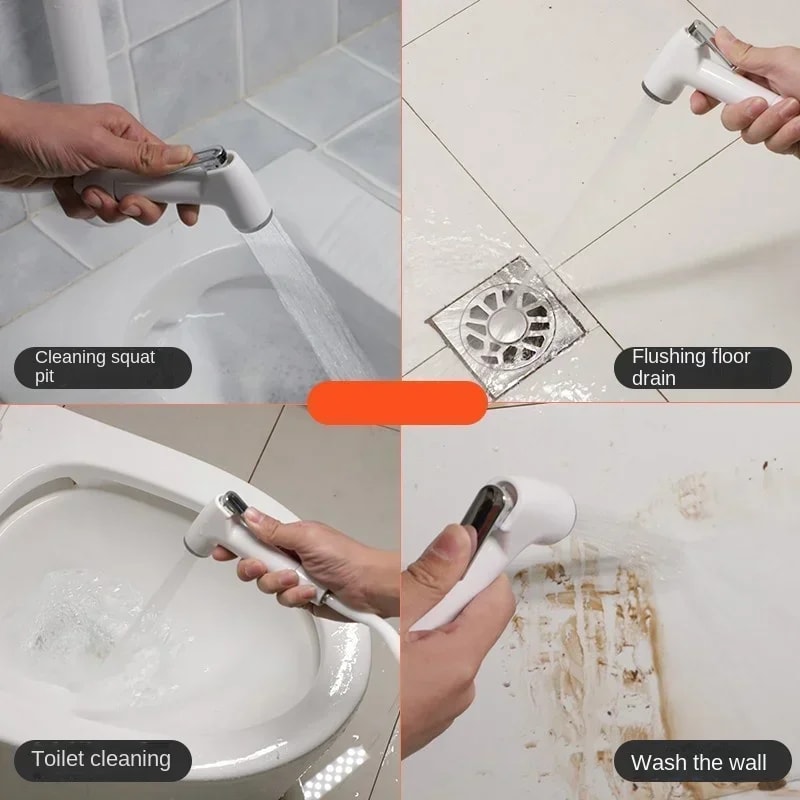 Cleaning squat pit

Flushing floor drain

Toilet cleaning

Wash the wall