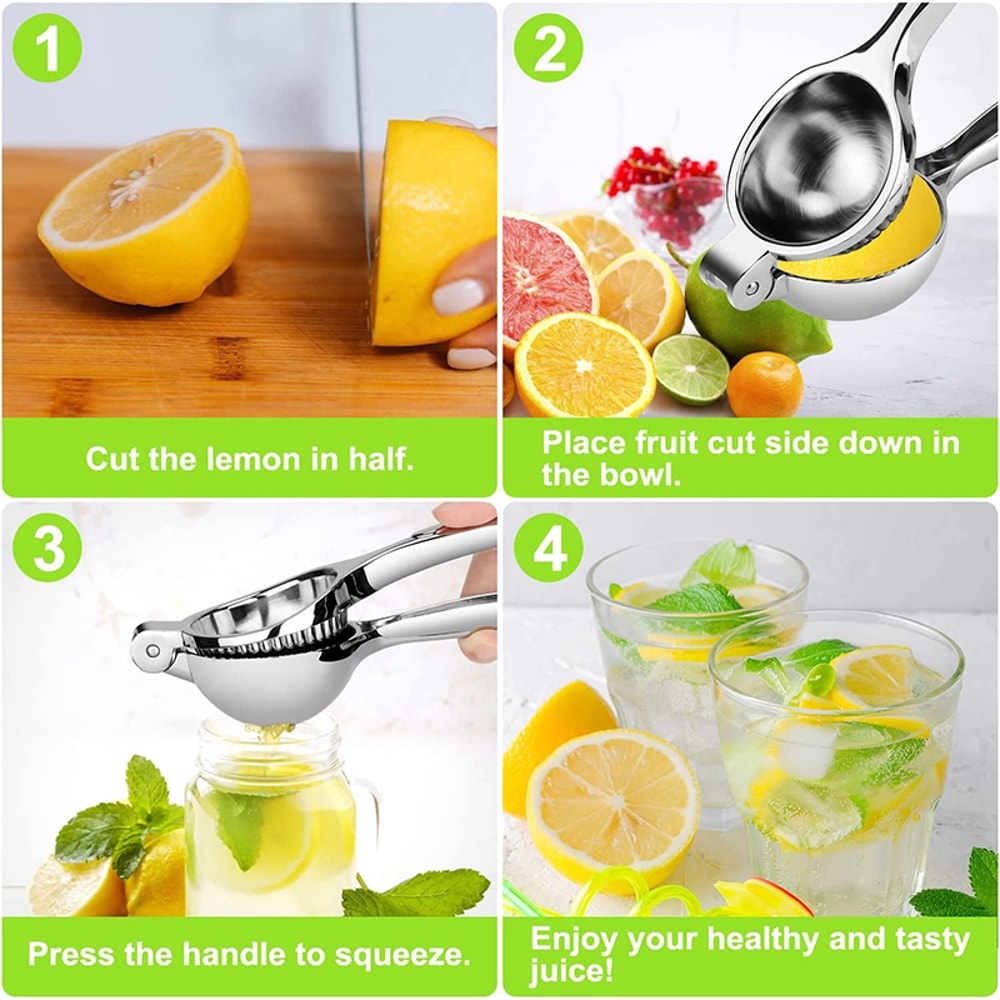 1

Cut the lemon in half.

2

Place fruit cut side down in the bowl.

3

Press the handle to squeeze.

4

Enjoy your healthy and tasty juice!