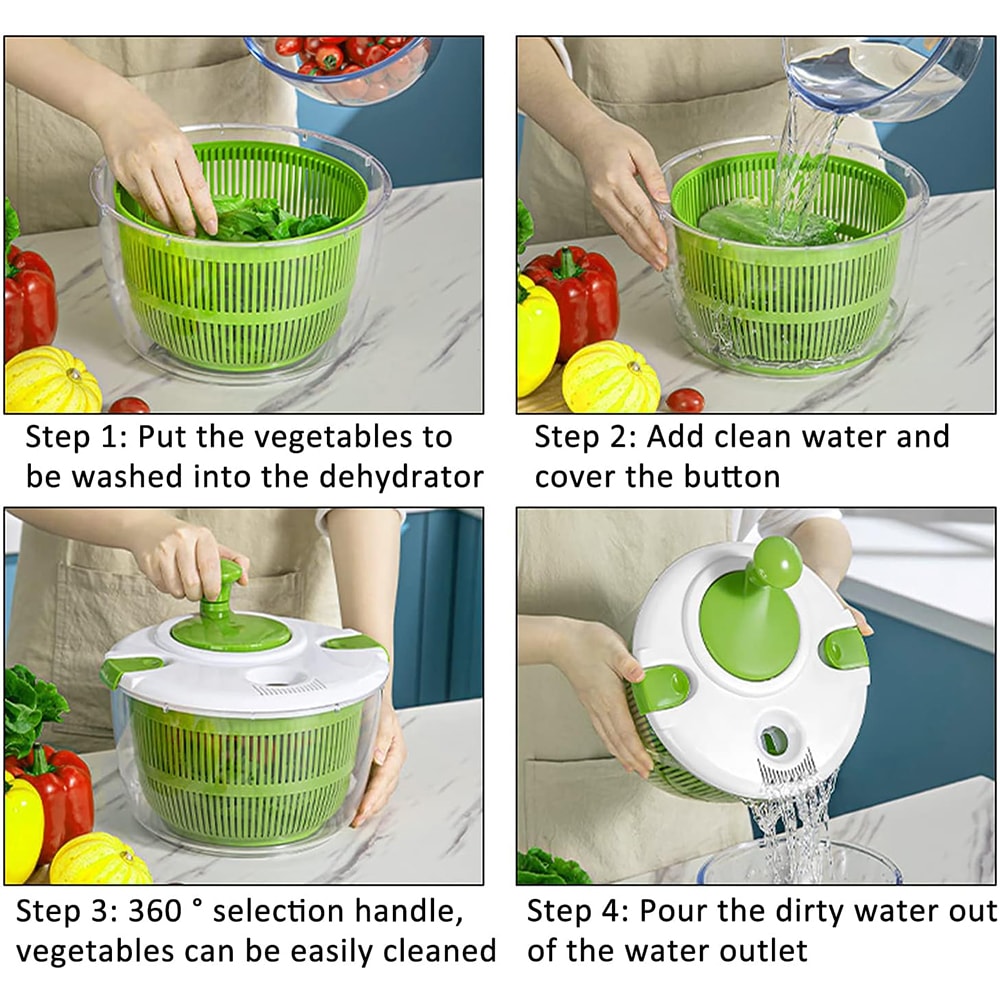 Step 1: Put the vegetables to be washed into the dehydrator

Step 2: Add clean water and cover the button

Step 3: 360 ° selection handle, vegetables can be easily cleaned

Step 4: Pour the dirty water out of the water outlet