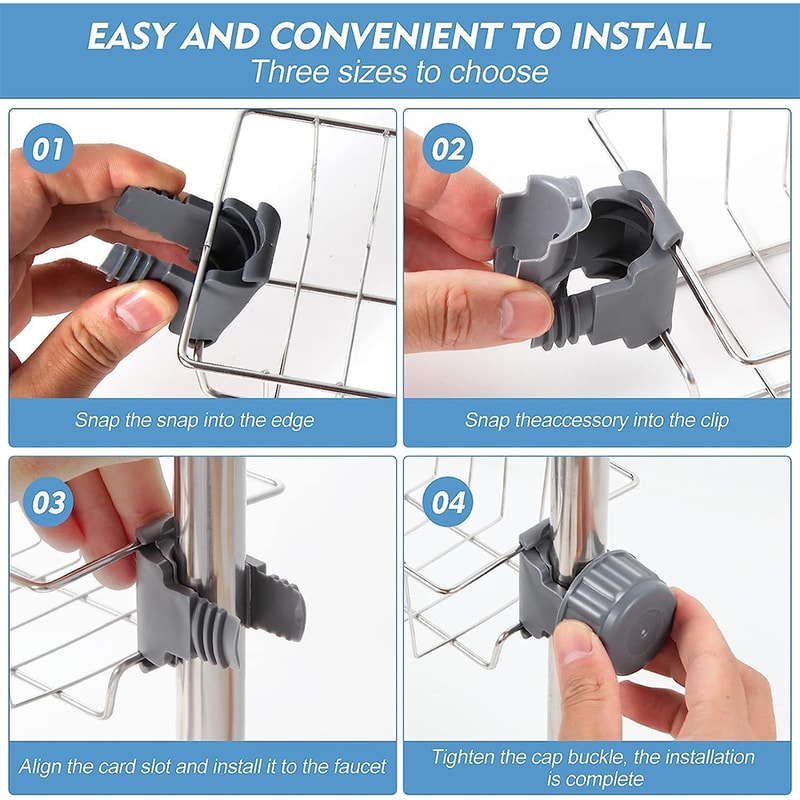 EASY AND CONVENIENT TO INSTALL
Three sizes to choose

01

Snap the snap into the edge

02

Snap theaccessory into the clip

03

Align the card slot and install it to the faucet

04

Tighten the cap buckle, the installation is complete