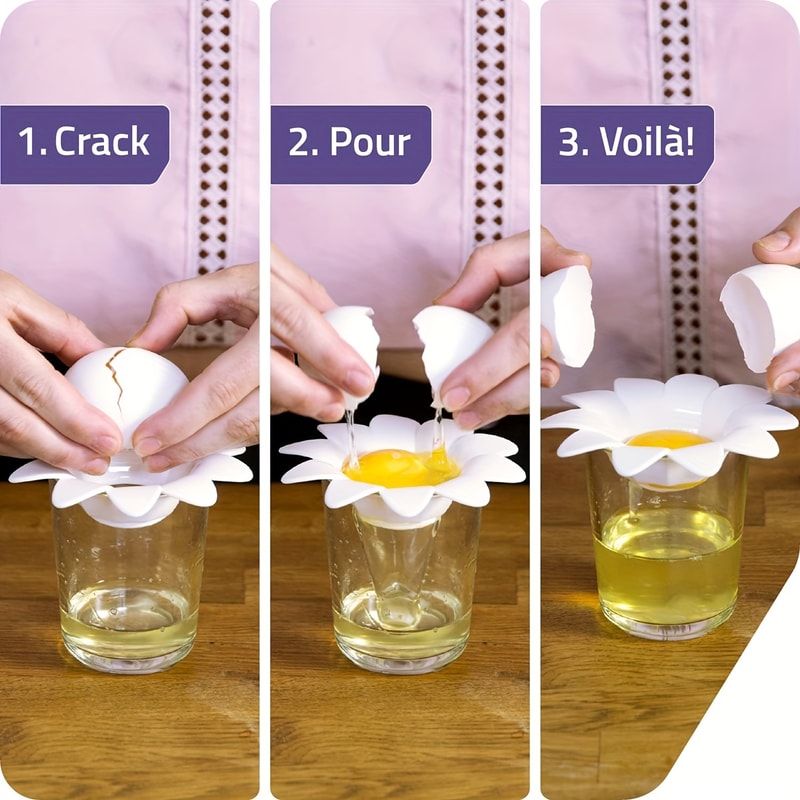 1. Crack

2. Pour

3. Voilà!