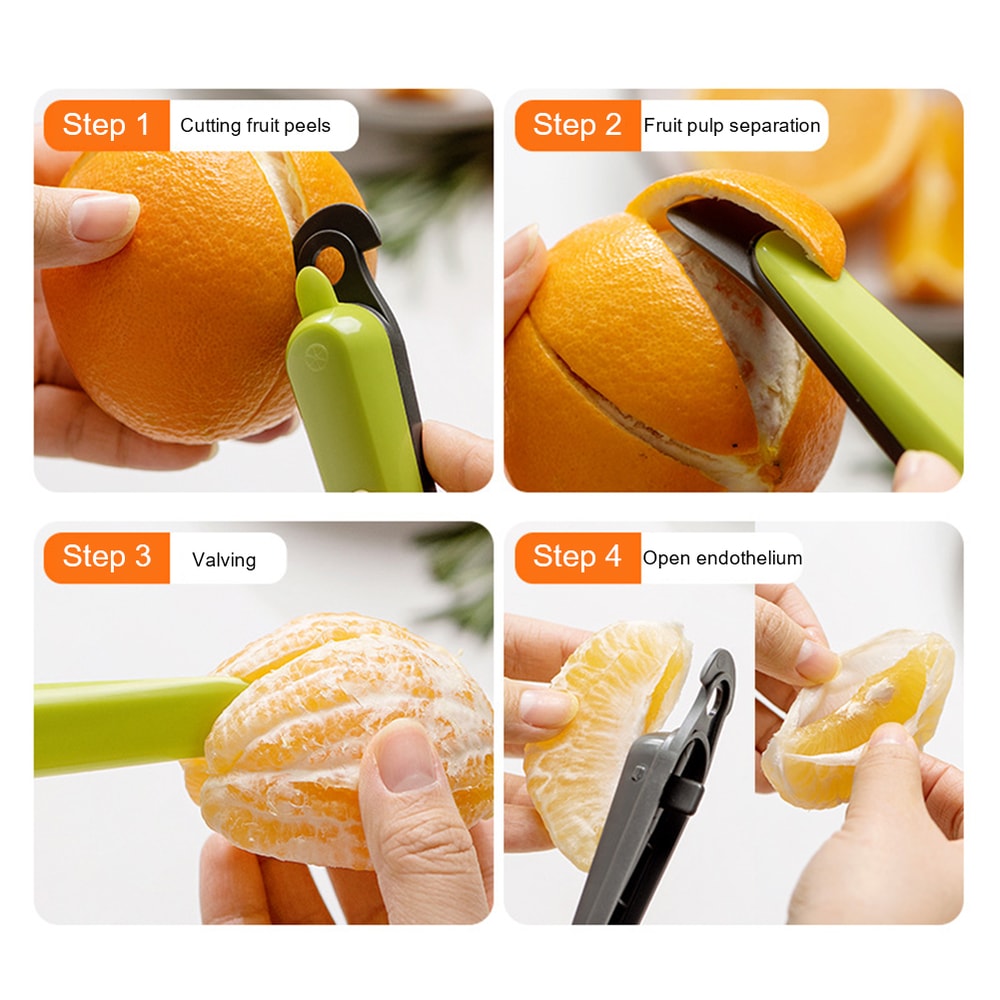 Step 1 Cutting fruit peels

Step 2 Fruit pulp separation

Step 3 Valving

Step 4 Open endothelium