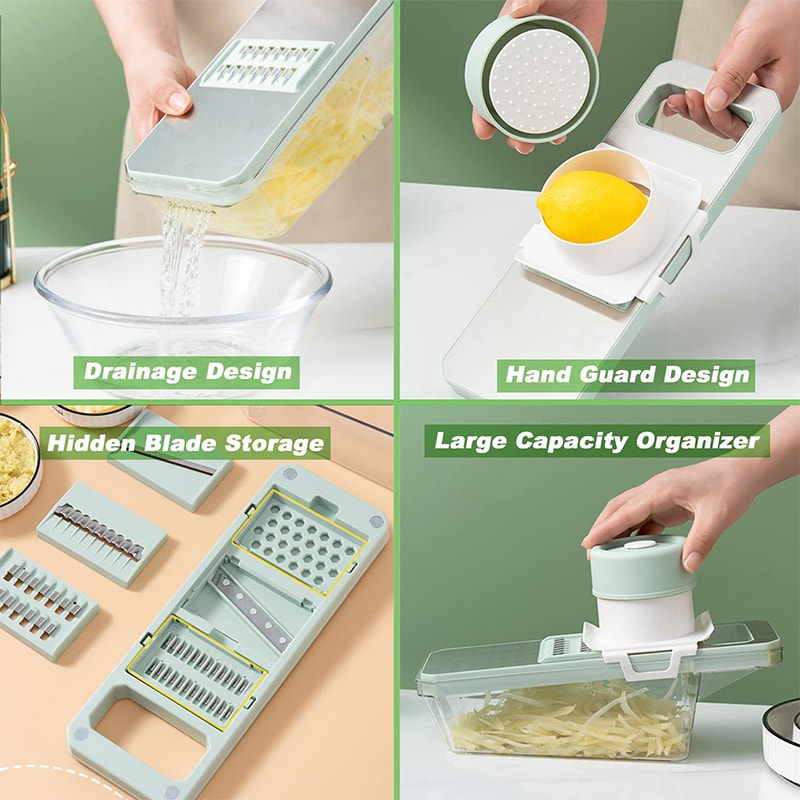 Drainage Design

Hand Guard Design

Hidden Blade Storage

Large Capacity Organizer