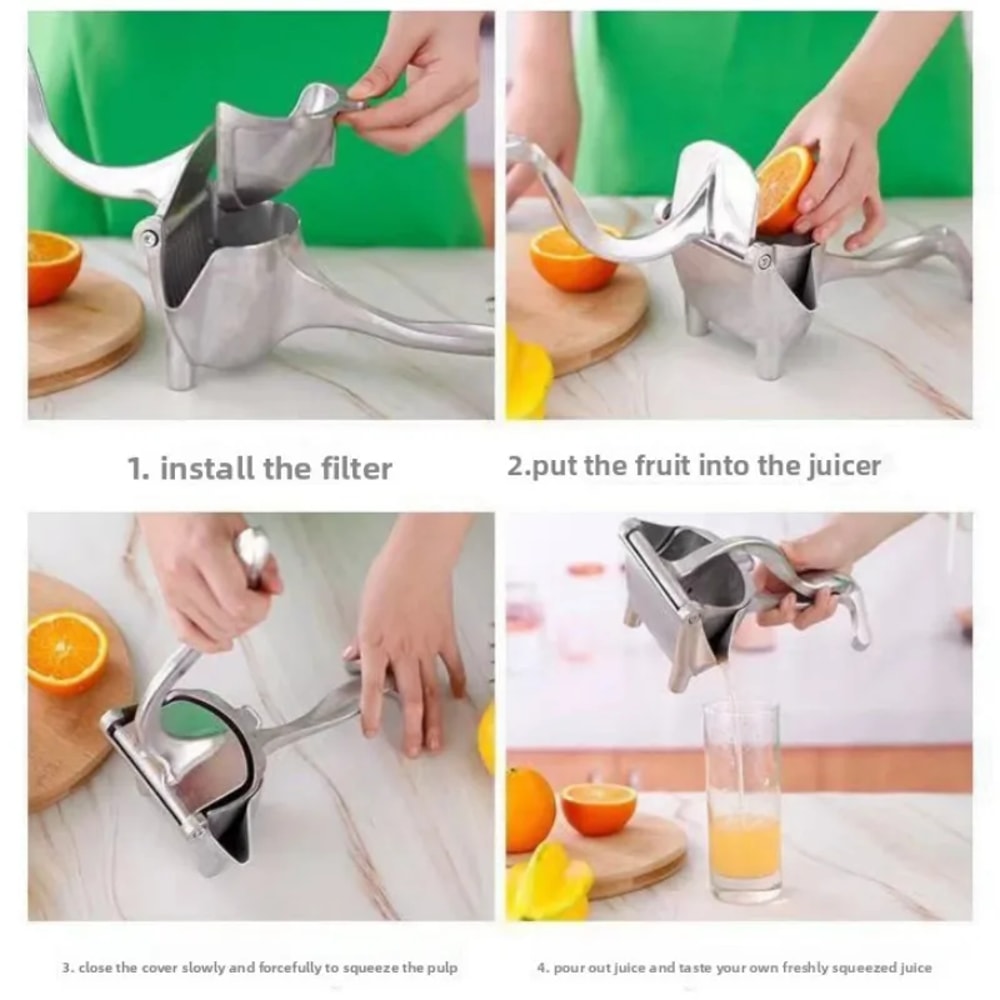 1. install the filter

2.put the fruit into the juicer

3. close the cover slowly and forcefully to squeeze the pulp

4. pour out juice and taste your own freshly squeezed juice