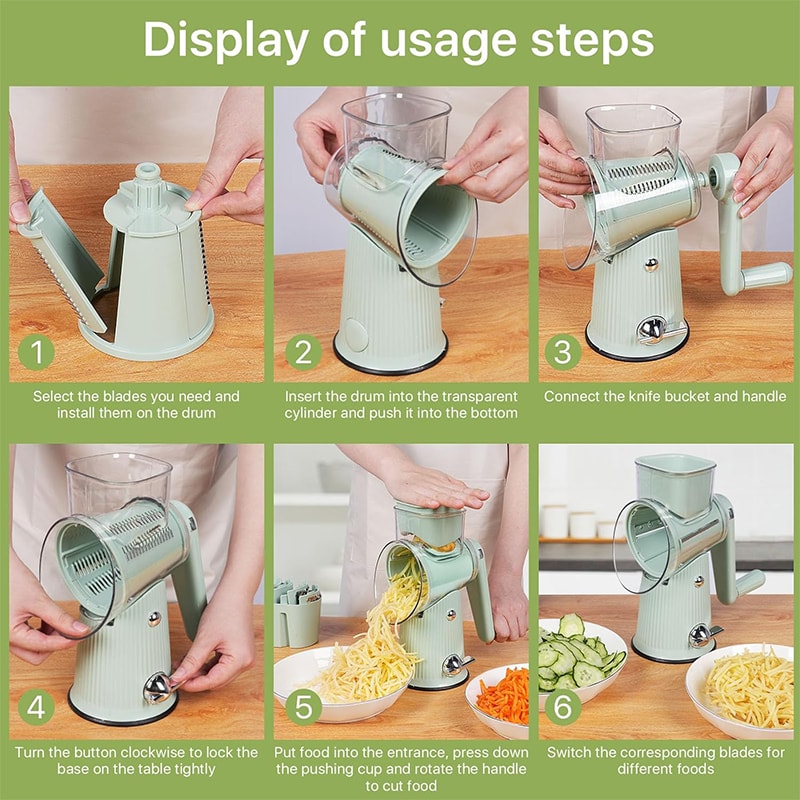 Display of usage steps

1

Select the blades you need and install them on the drum

2

Insert the drum into the transparent cylinder and push it into the bottom

3

Connect the knife bucket and handle

4

Turn the button clockwise to lock the base on the table tightly

5

Put food into the entrance, press down the pushing cup and rotate the handle to cut food

6

Switch the corresponding blades for different foods